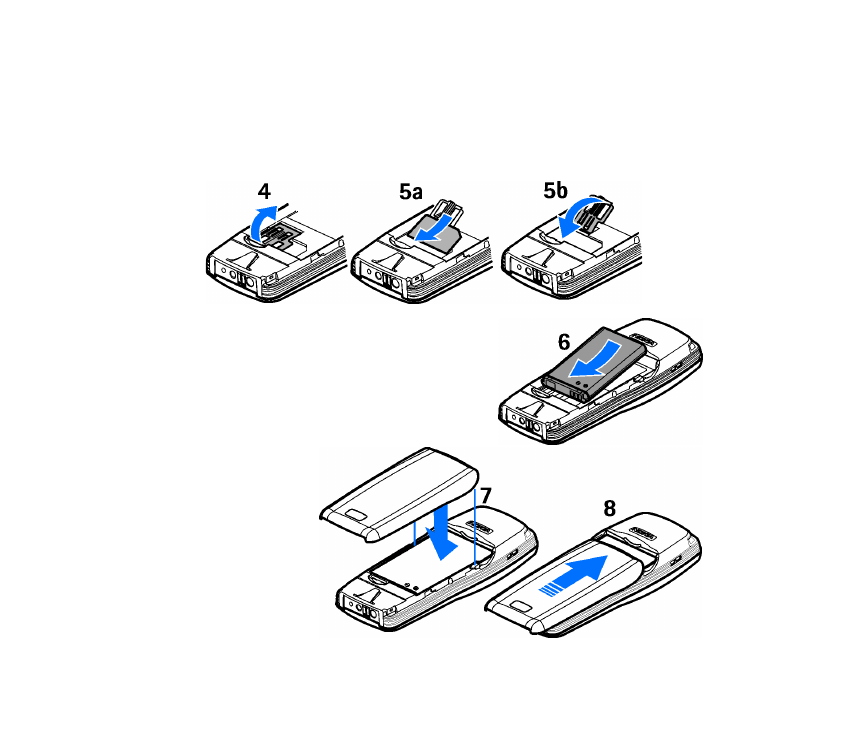 4

5a

5b

6

7

8