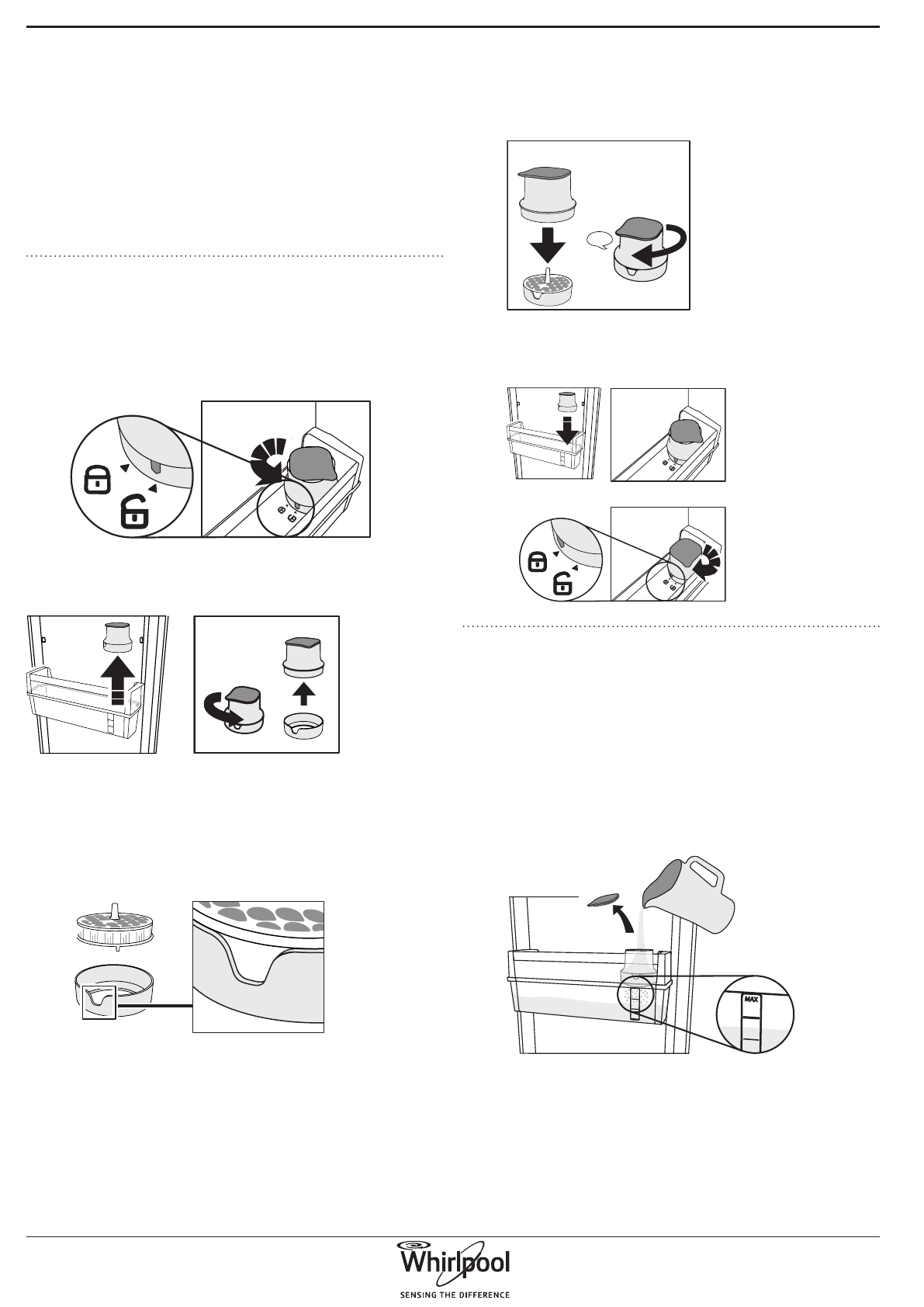 MAX

Whirlpool
SENSING THE DIFFERENCE