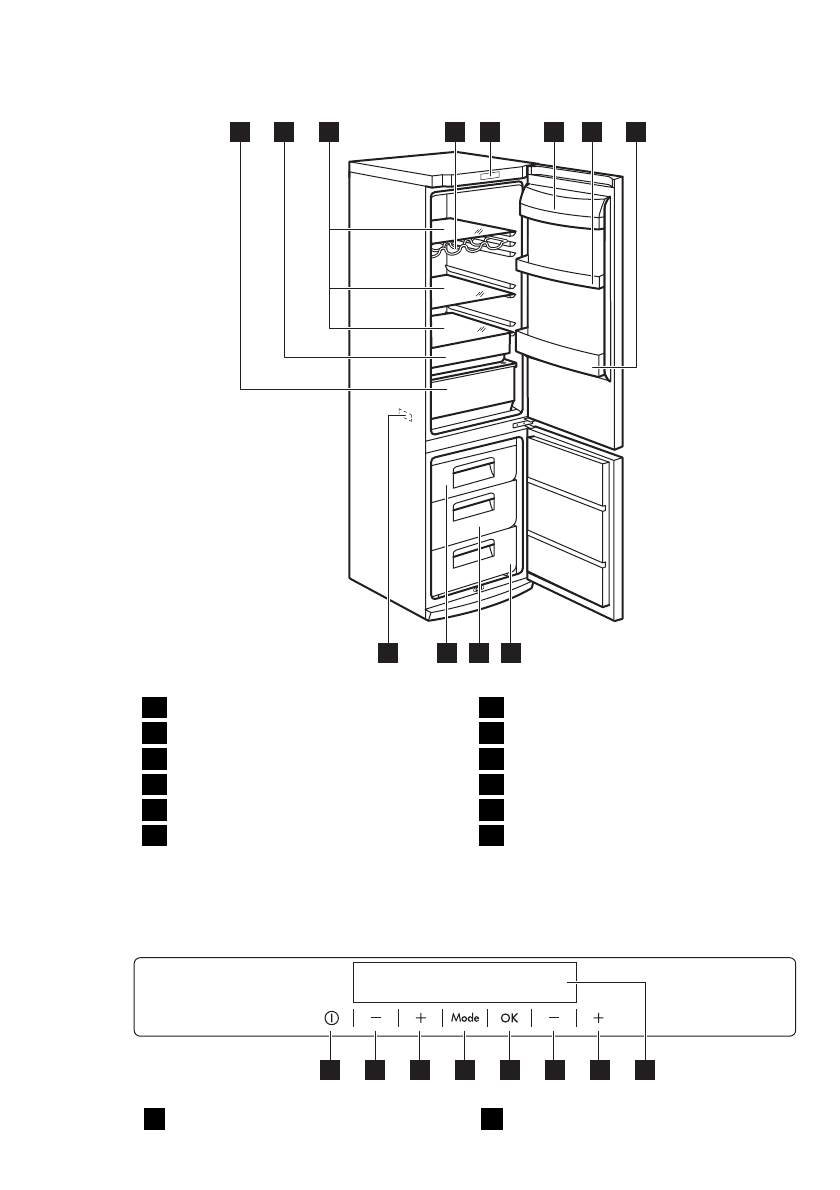 Mode

OK