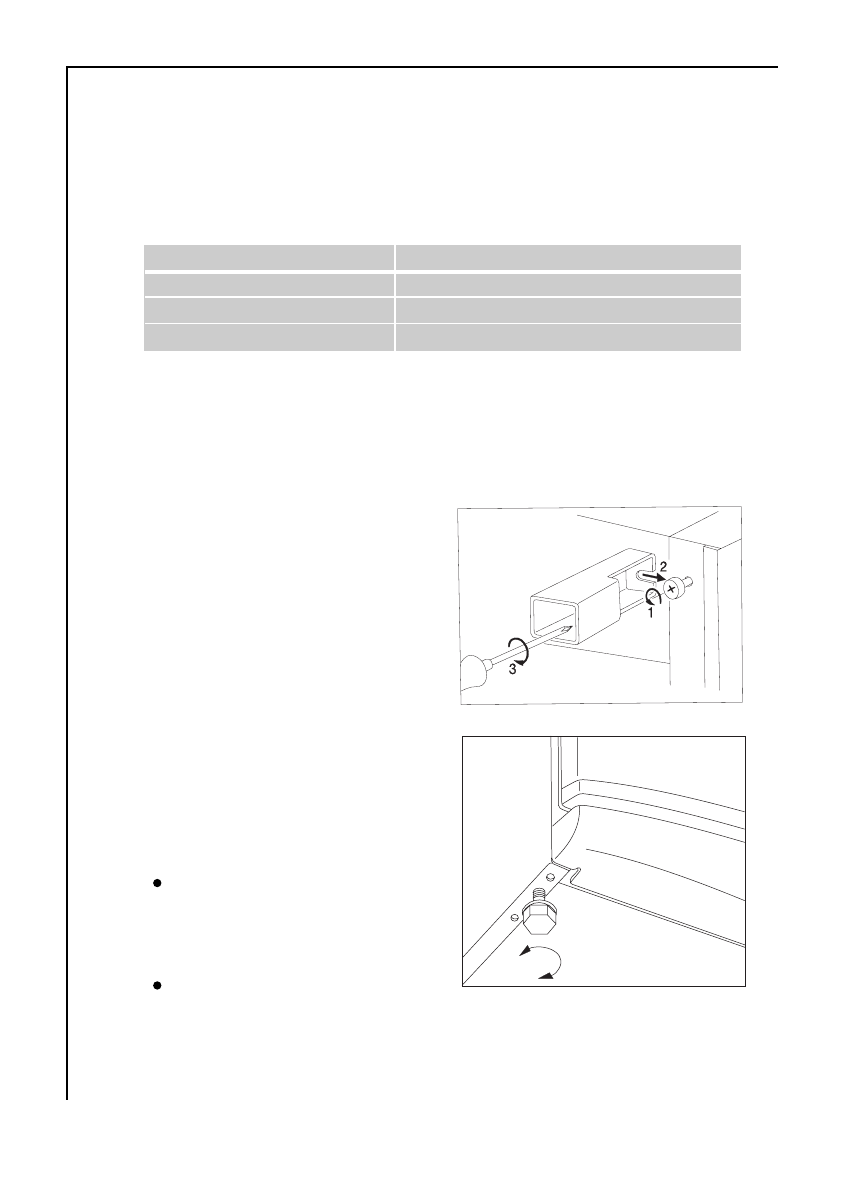 2

1

3