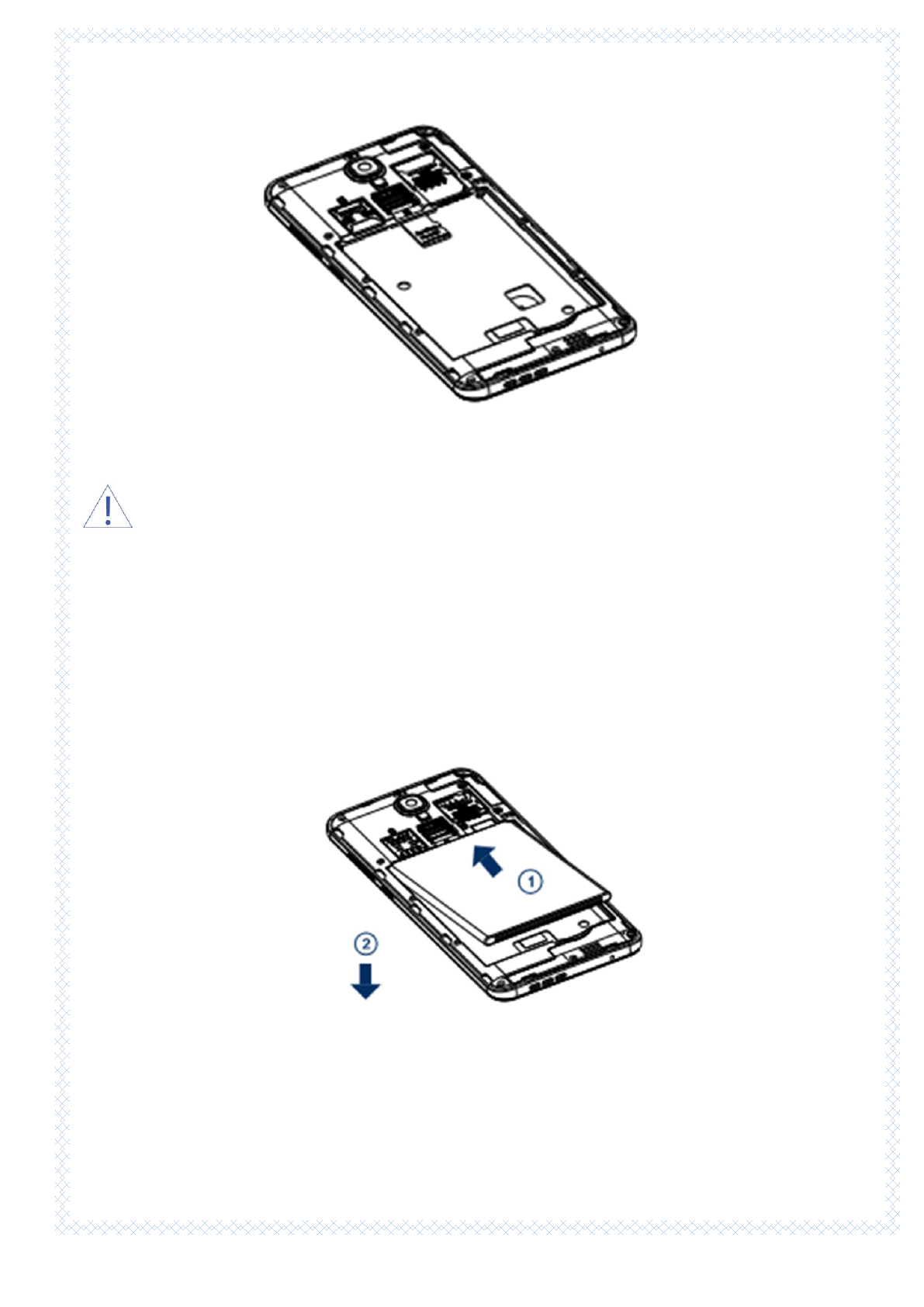 ①

②