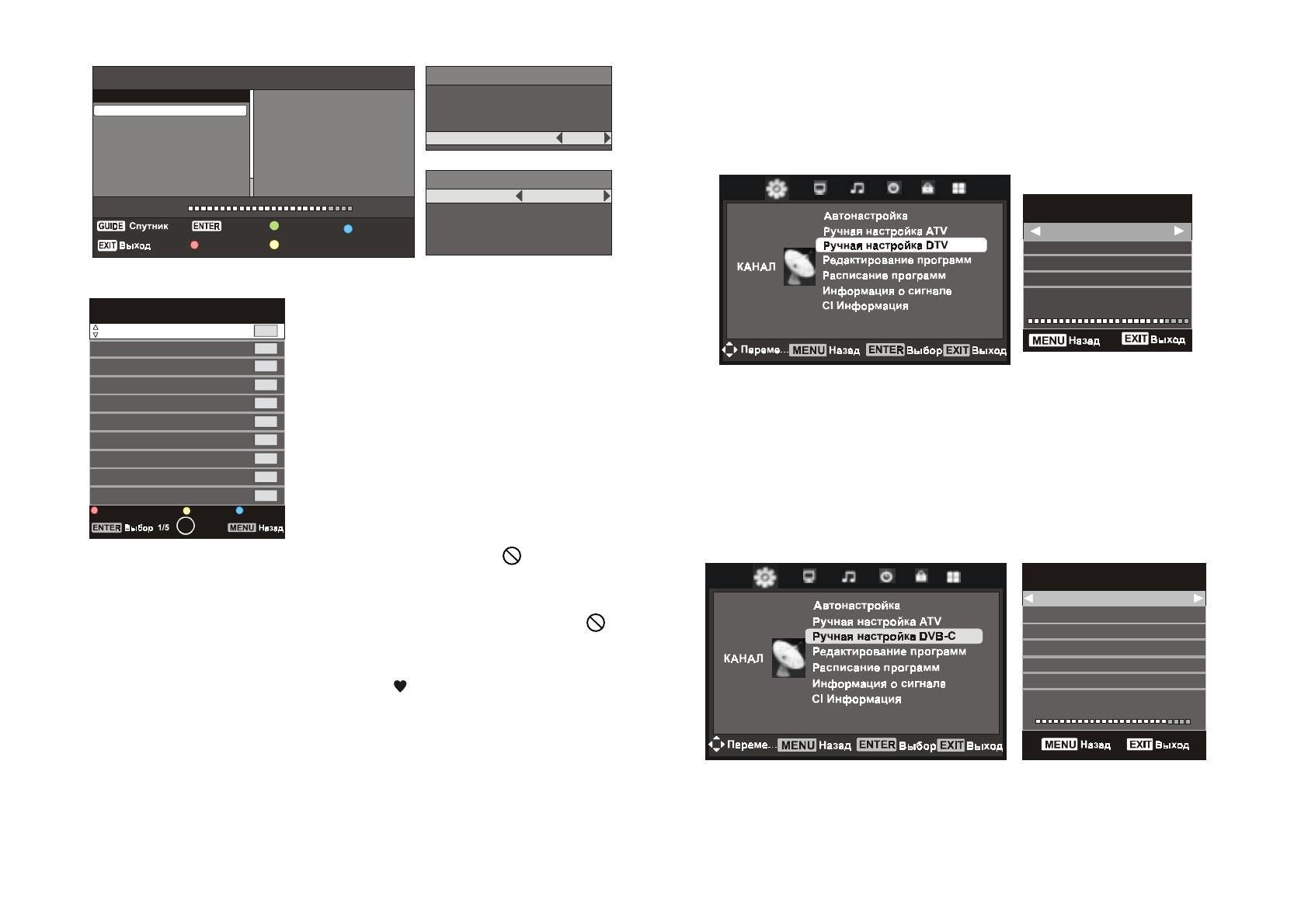 GUIDE Спутник
ENTER
EXIT Выход

ENTER Выбор 1/5
MENU Назад

КАНАЛ
Автонастройка
Ручная настройка ATV
Ручная настройка DTV
Редактирование программ
Расписание программ
Информация о сигнале
CI Информация
Переме... MENU Назад ENTER Выбор EXIT Выход

MENU Назад EXIT Выход

КАНАЛ
Автонастройка
Ручная настройка ATV
Ручная настройка DVB-C
Редактирование программ
Расписание программ
Информация о сигнале
CI Информация
Переме... MENU Назад ENTER Выбор EXIT Выход

MENU Назад EXIT Выход