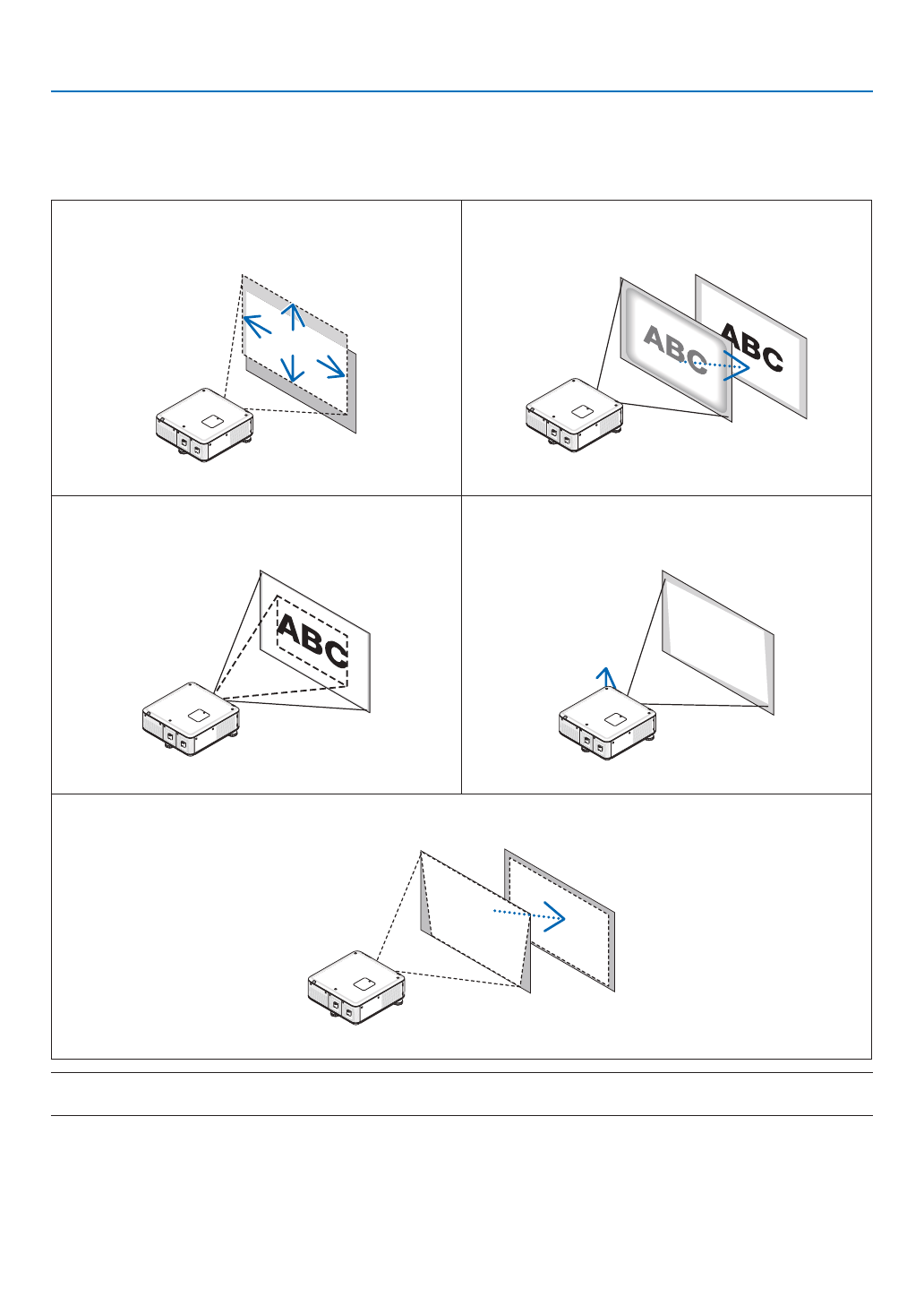 ABC

ABC

ABC