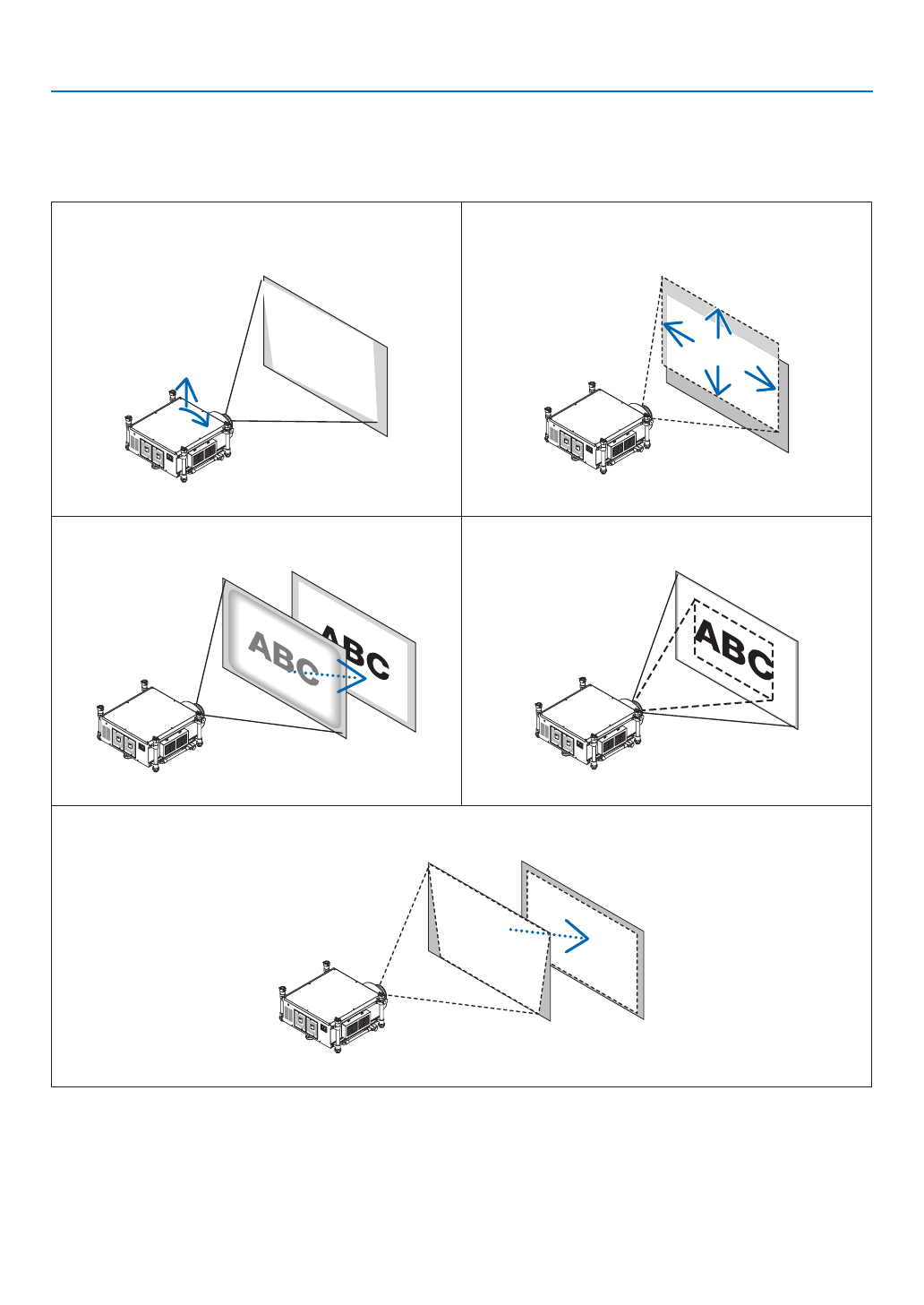 ABC

ABC

ABC