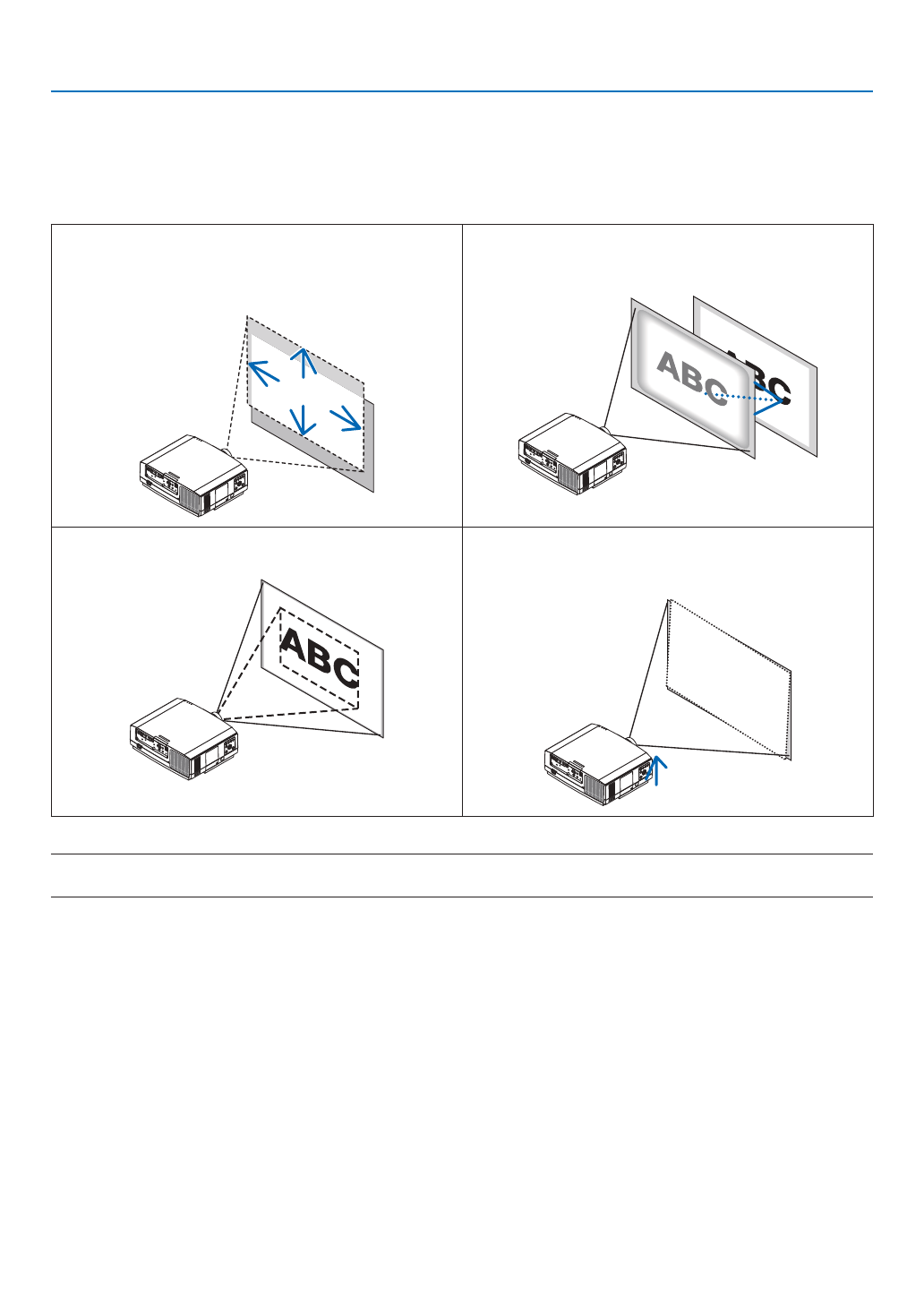 ABC

ABC

ABC