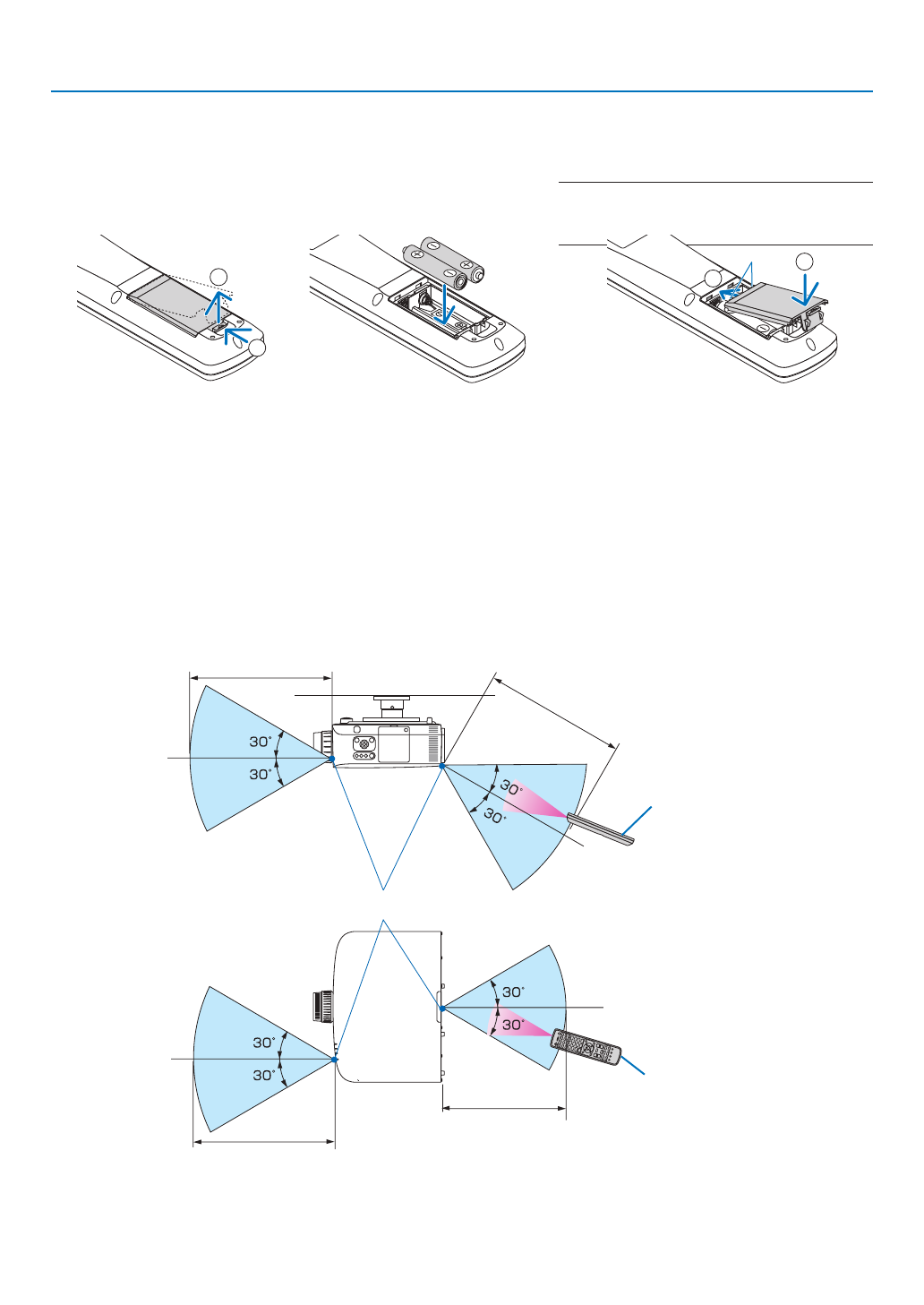 30°
30°
30°
30°
30°
30°
30°
30°