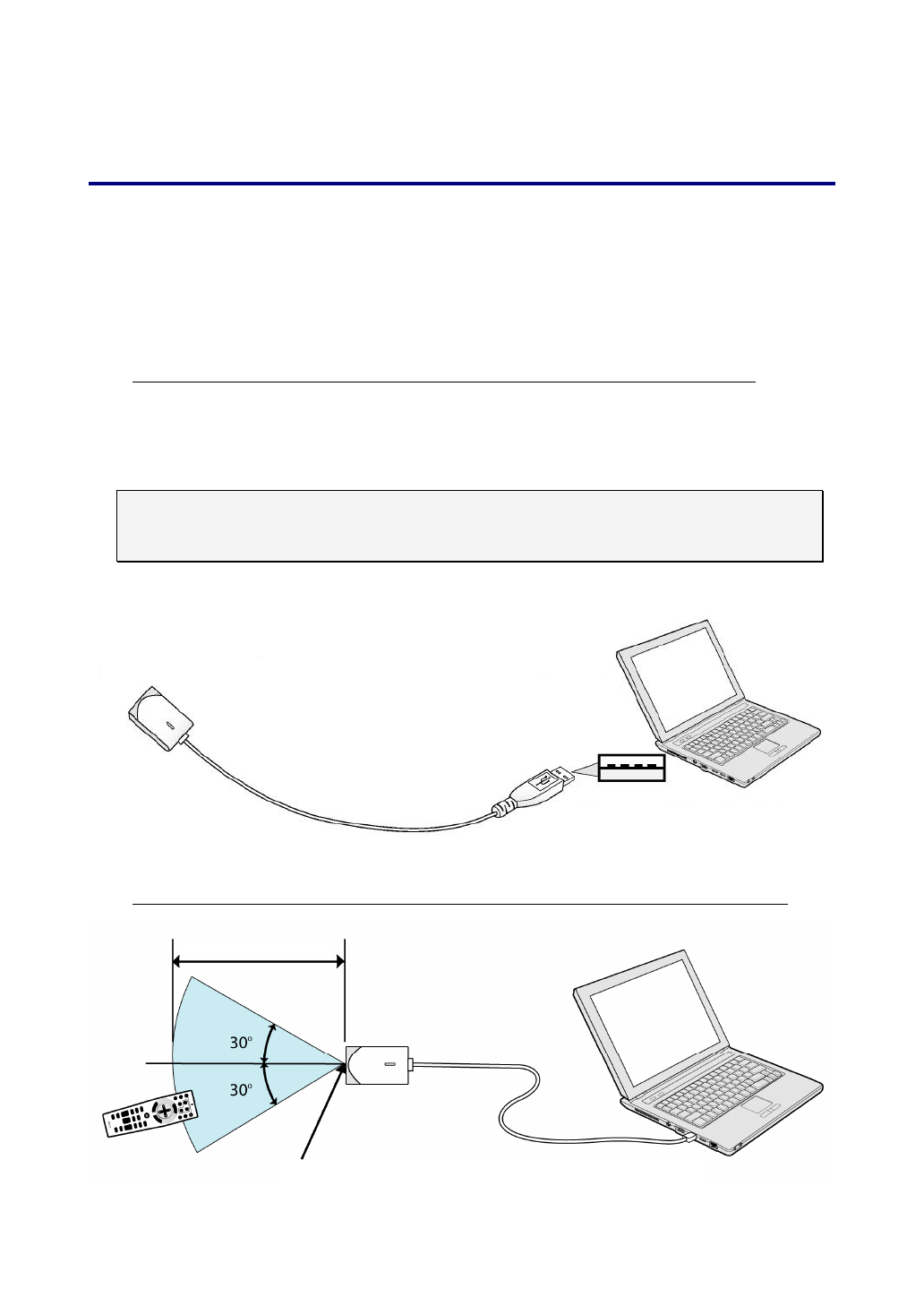 30º
30º