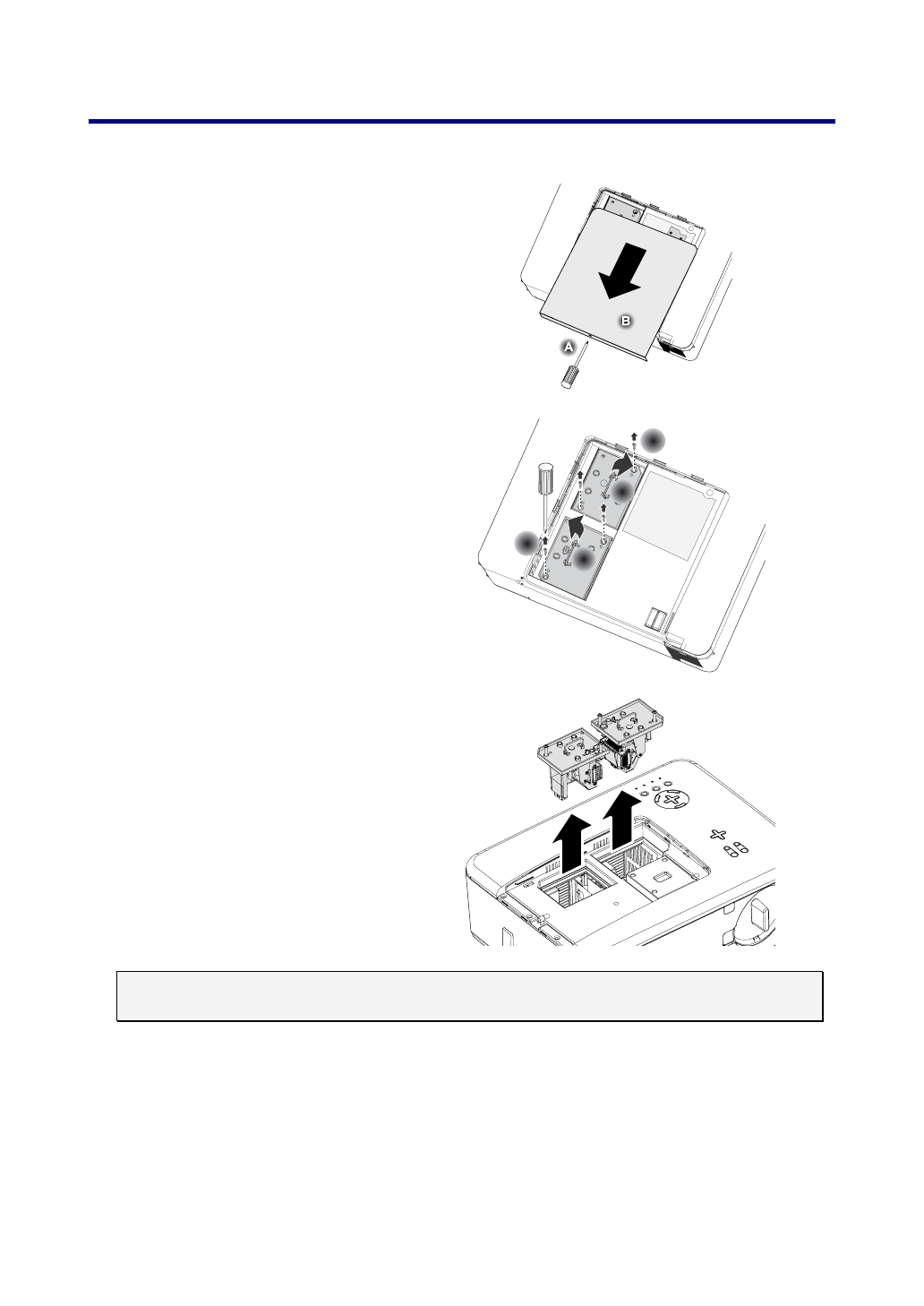 B

A