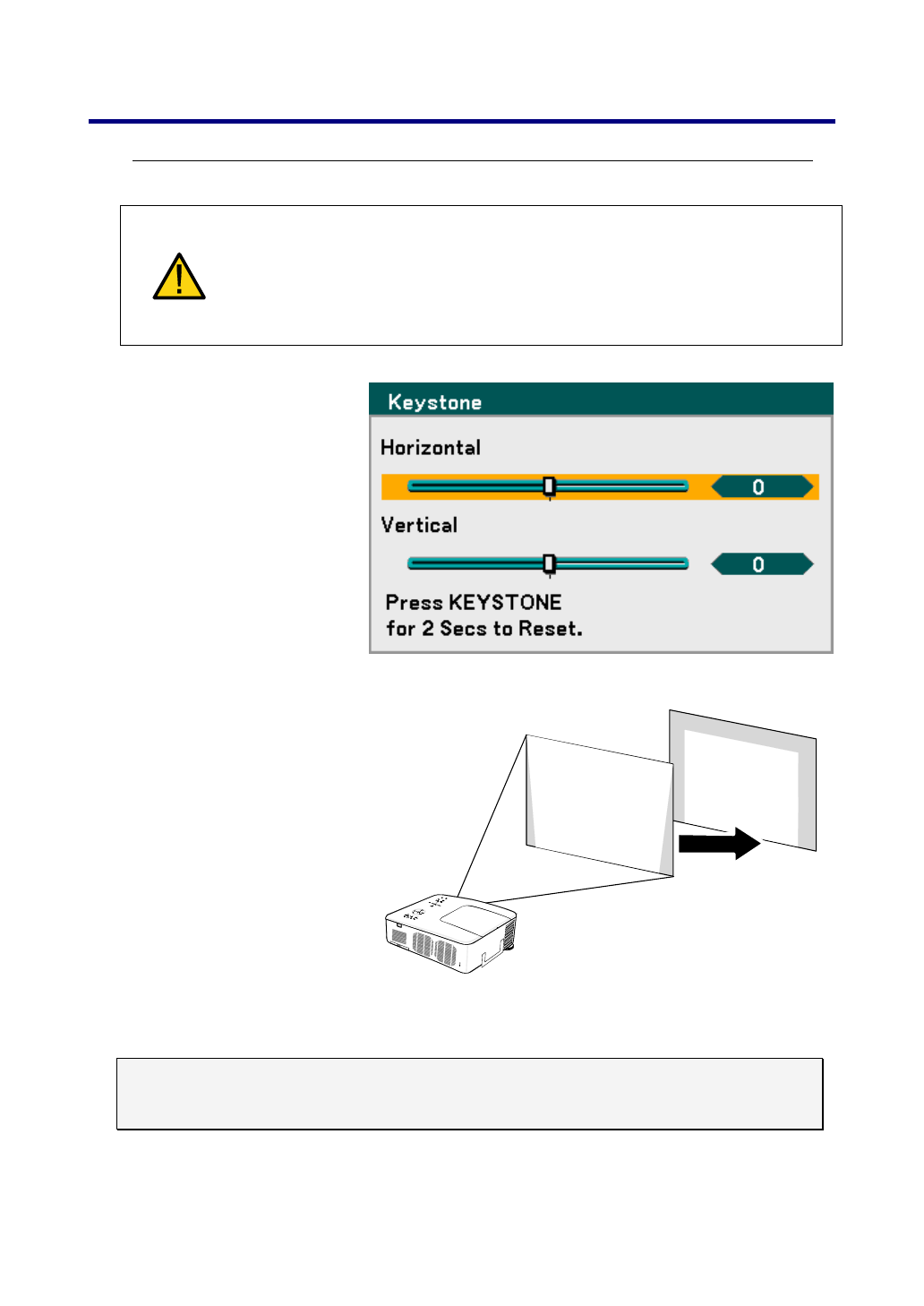 Keystone

Horizontal

0

Vertical

0

Press KEYSTONE for 2 Secs to Reset.