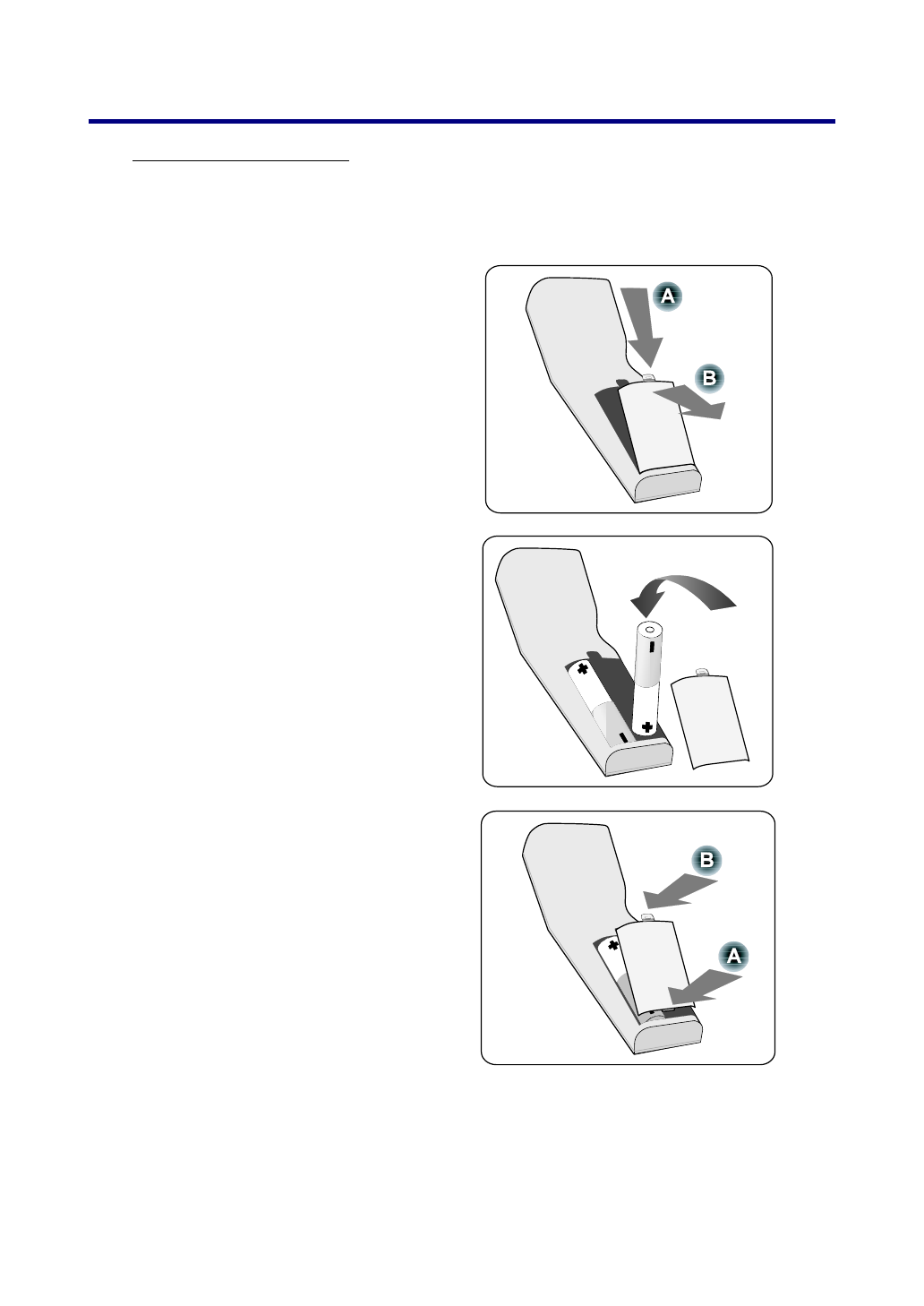 A

B

B

A