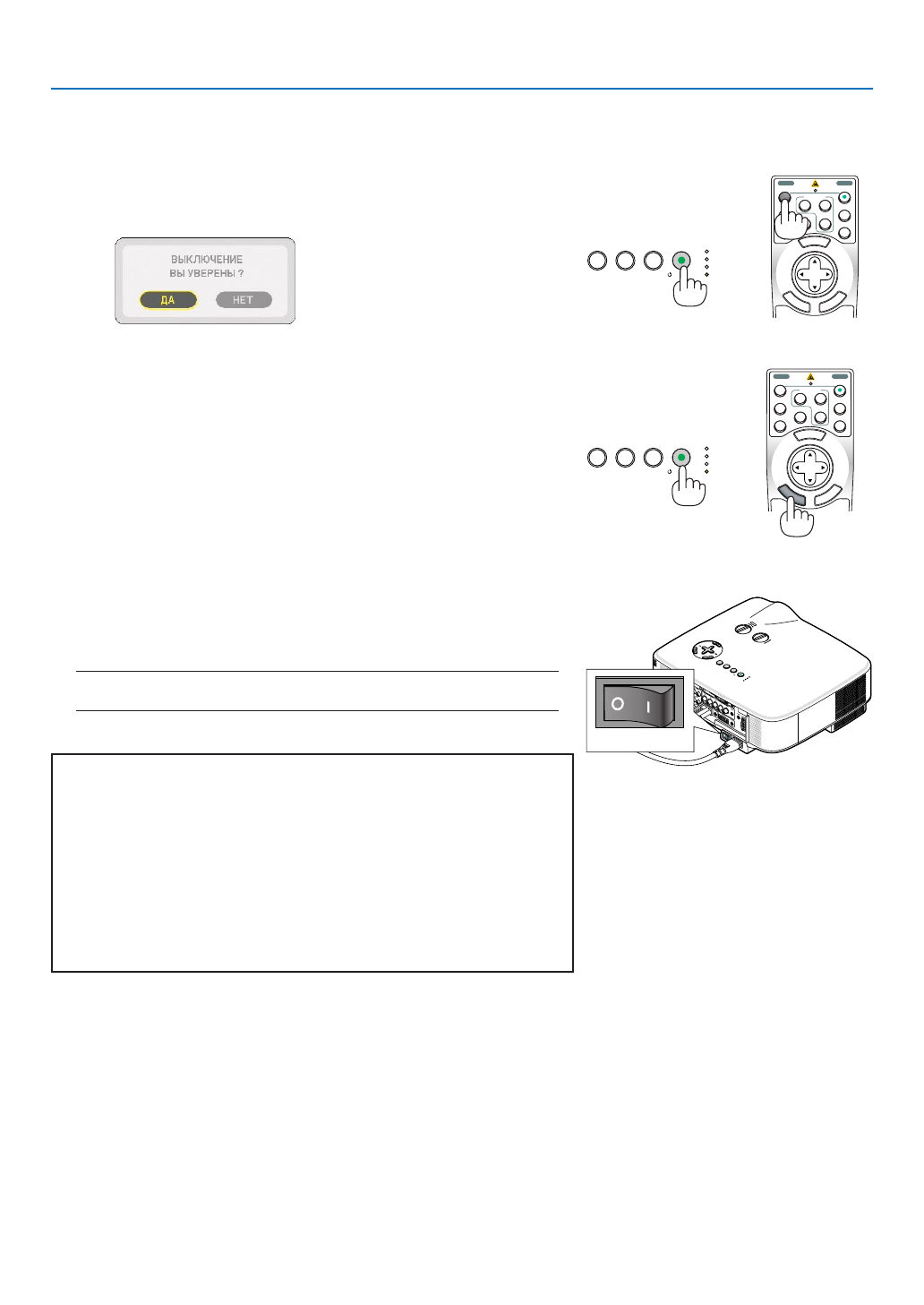 ВЫКЛЮЧЕНИЕ
ВЫ УВЕРЕНЫ ?

ДА

НЕТ