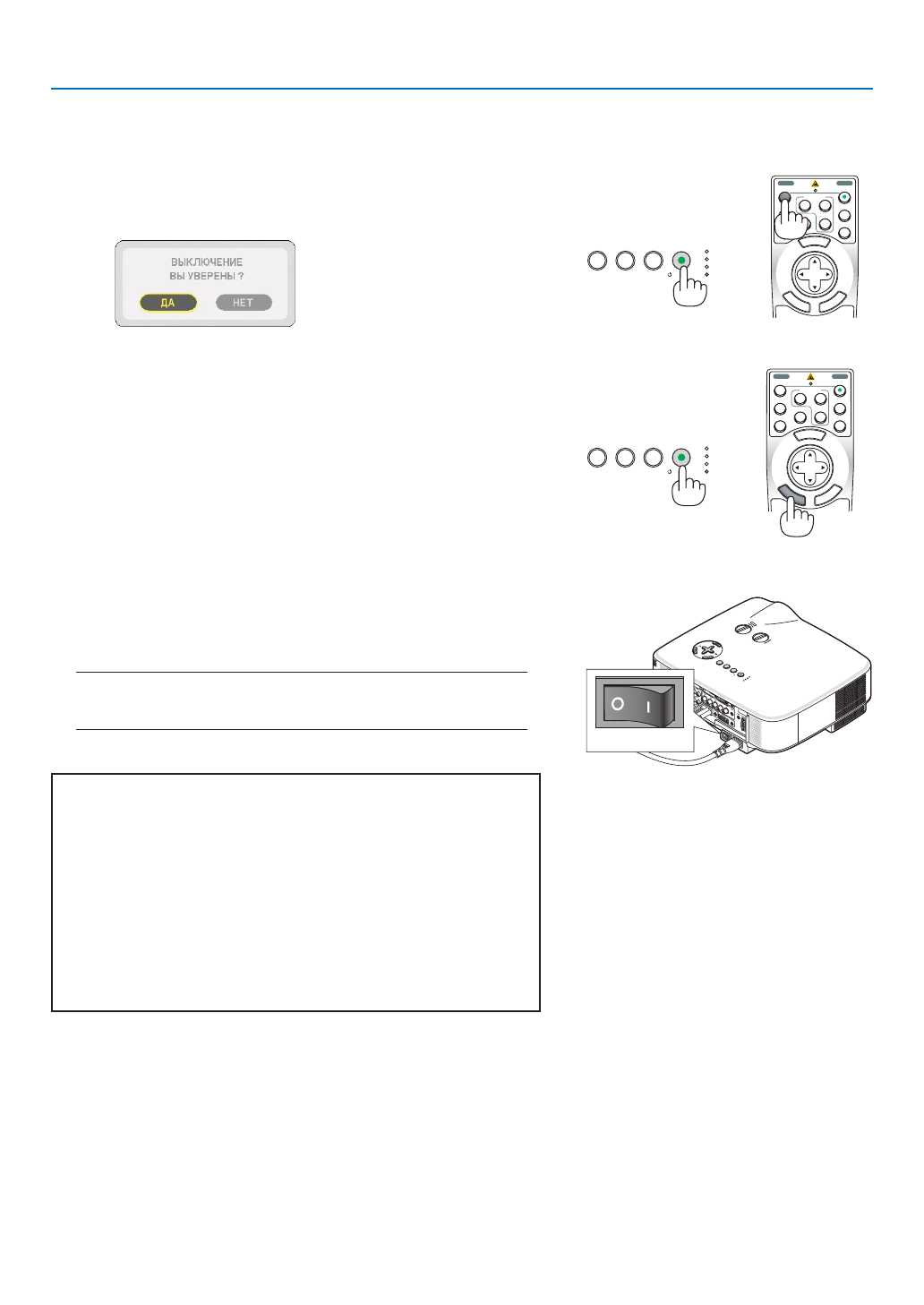 ВЫКЛЮЧЕНИЕ
ВЫ УВЕРЕНЫ ?

ДА

НЕТ