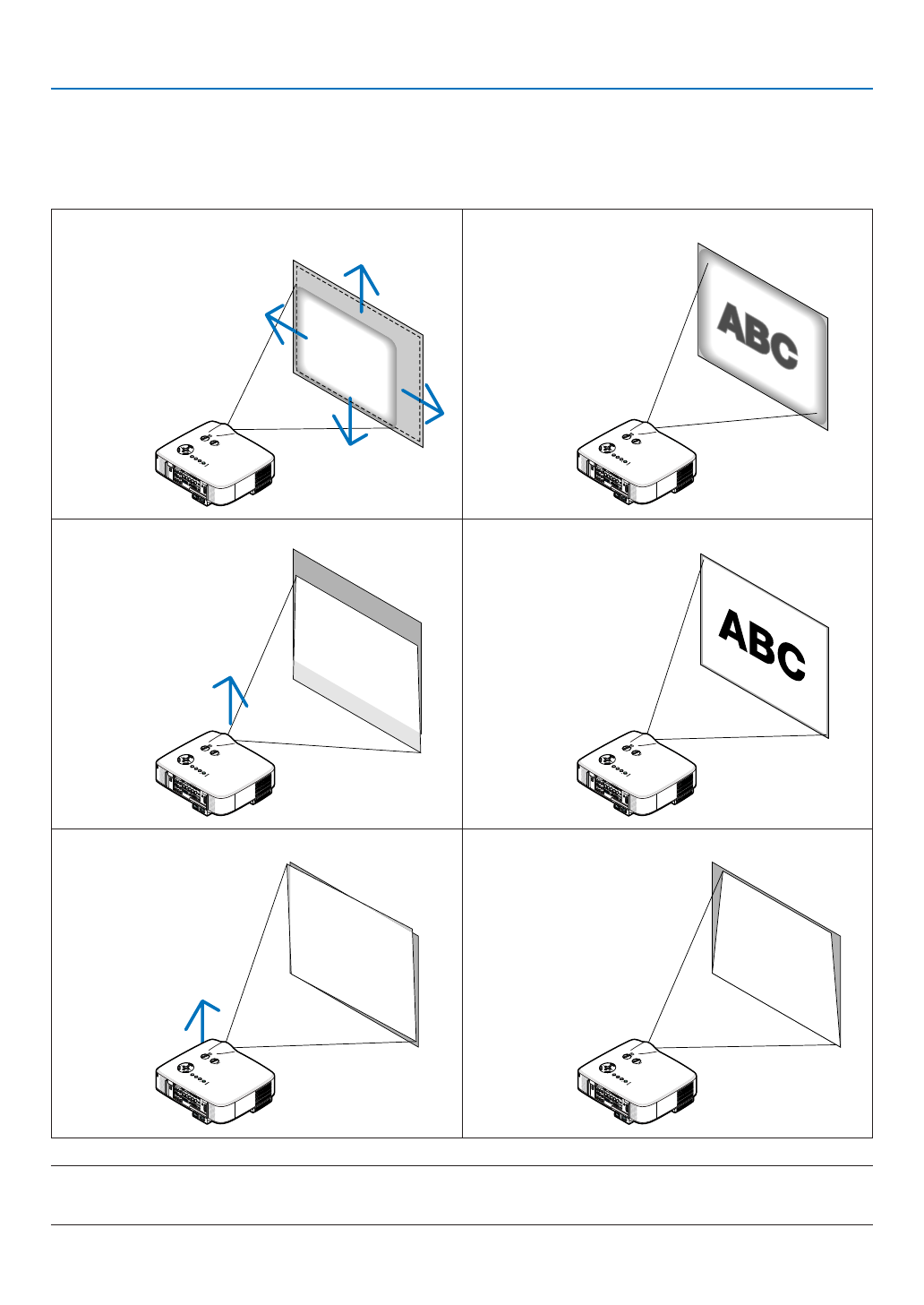 ABC

ABC