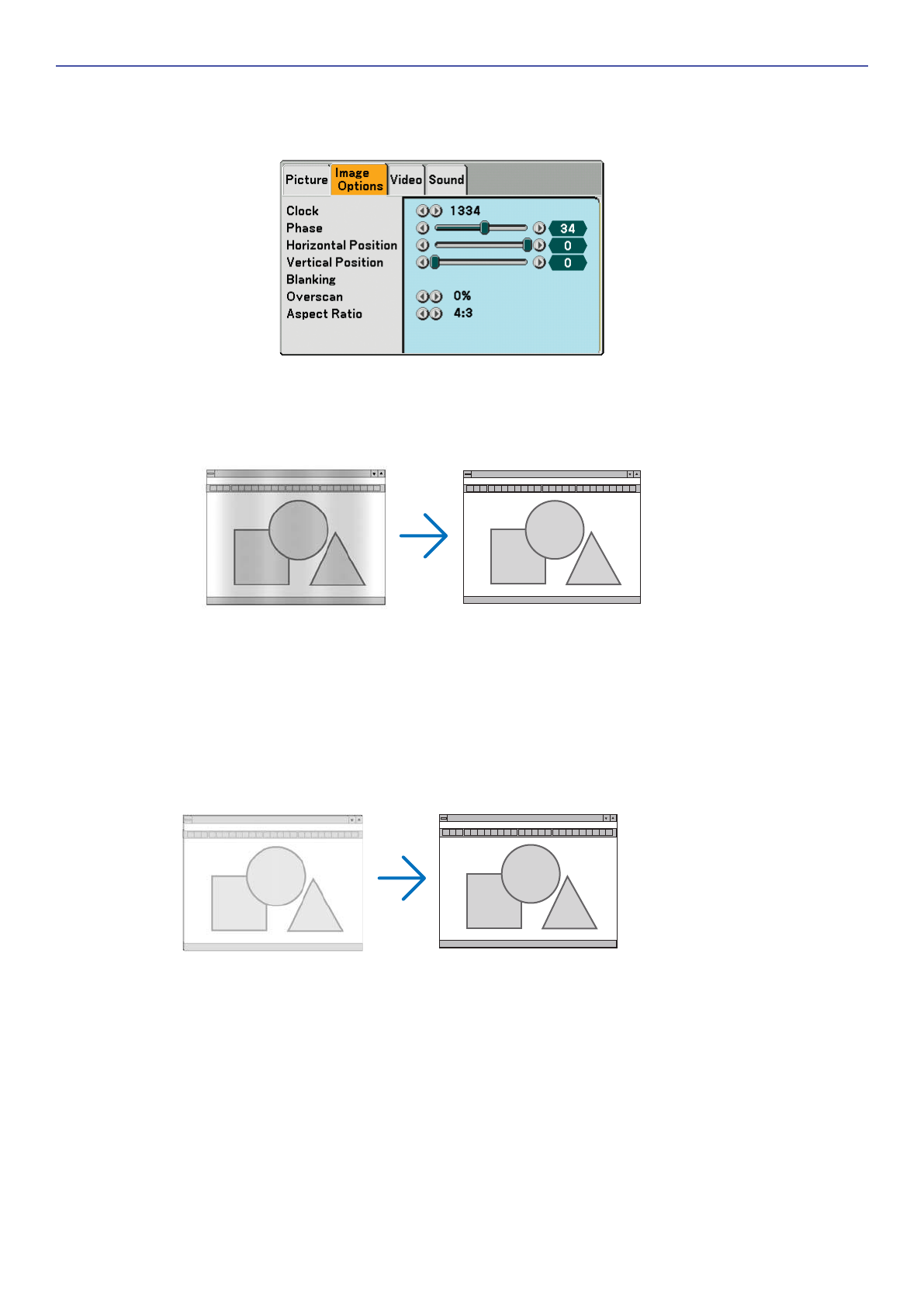 Picture
Image Options
Video
Sound

Clock 1334
Phase 34
Horizontal Position 0
Vertical Position 0
Blanking
Overscan 0%
Aspect Ratio 4:3