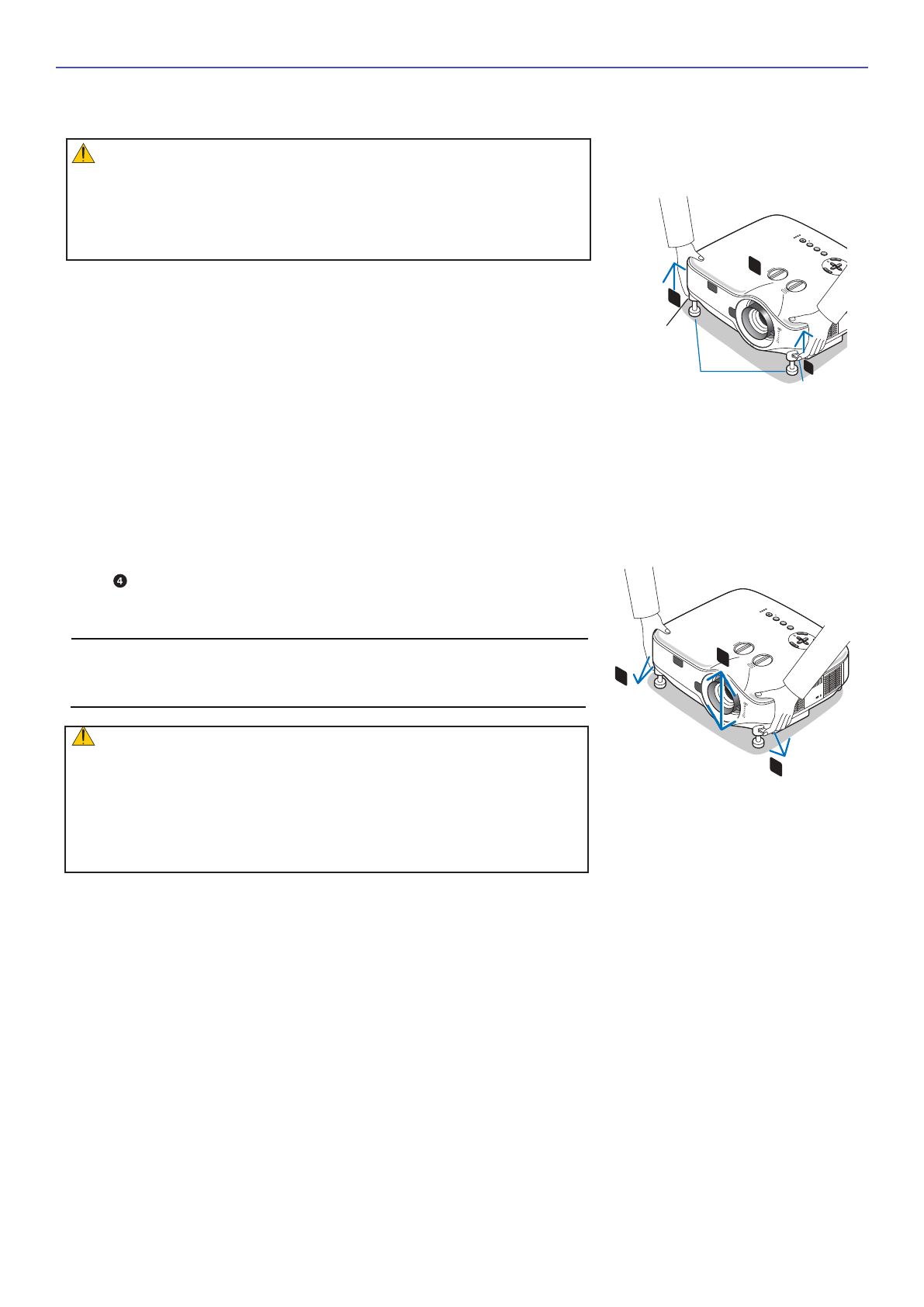 ❹