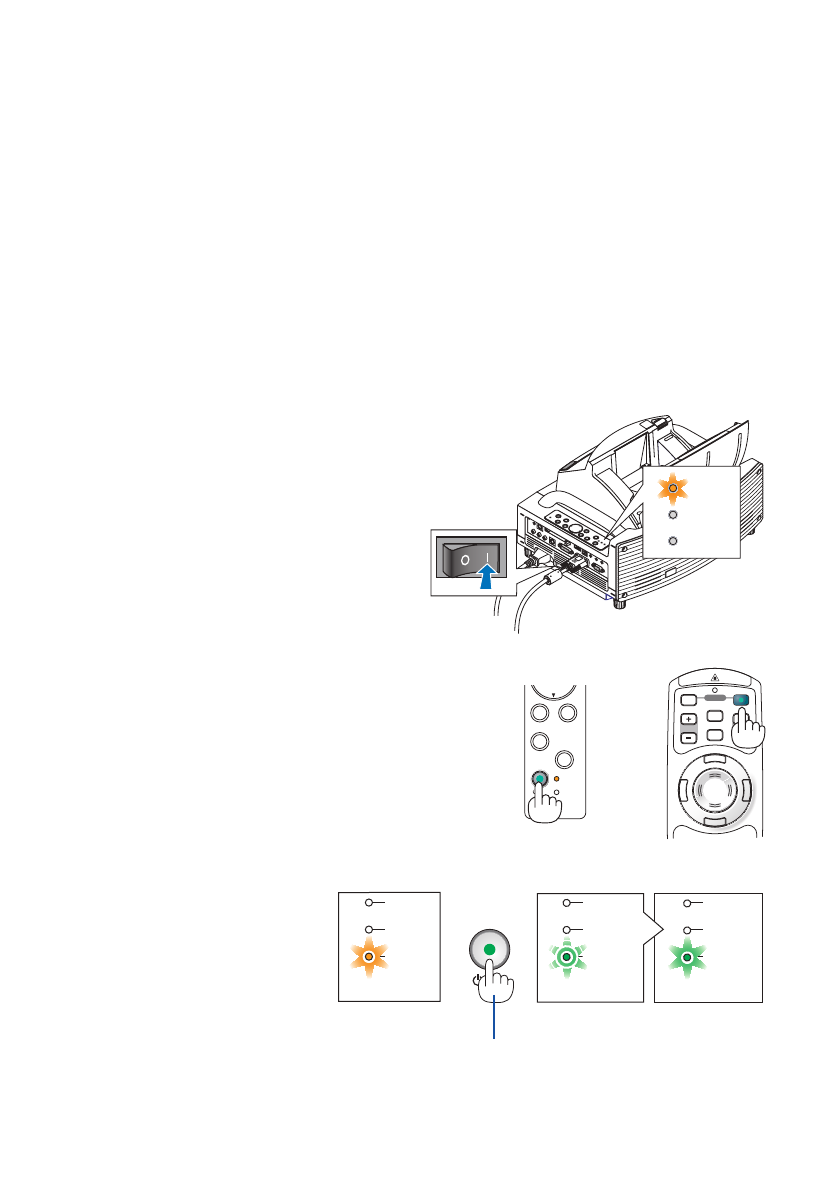 O I