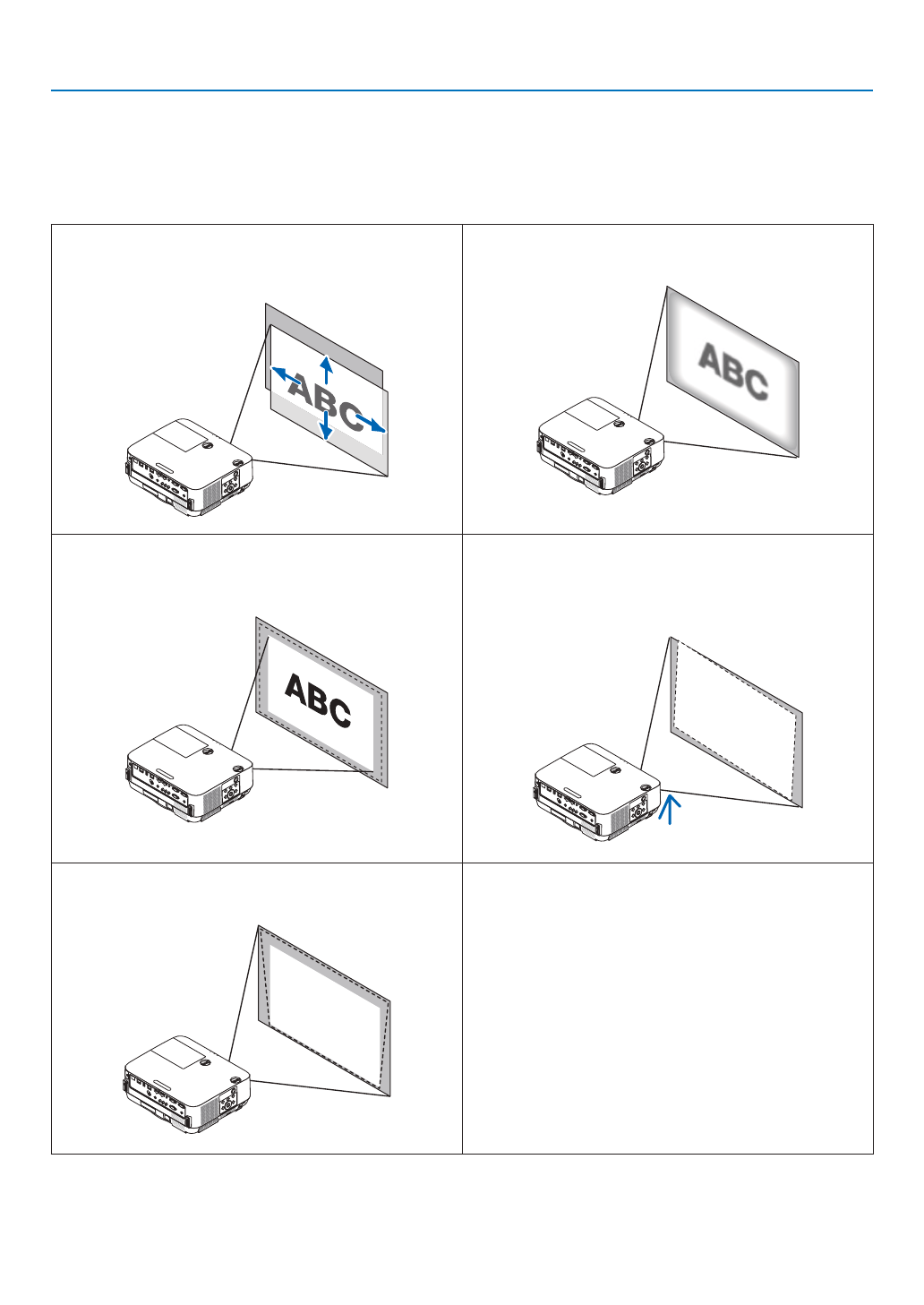 ABC

ABC

ABC