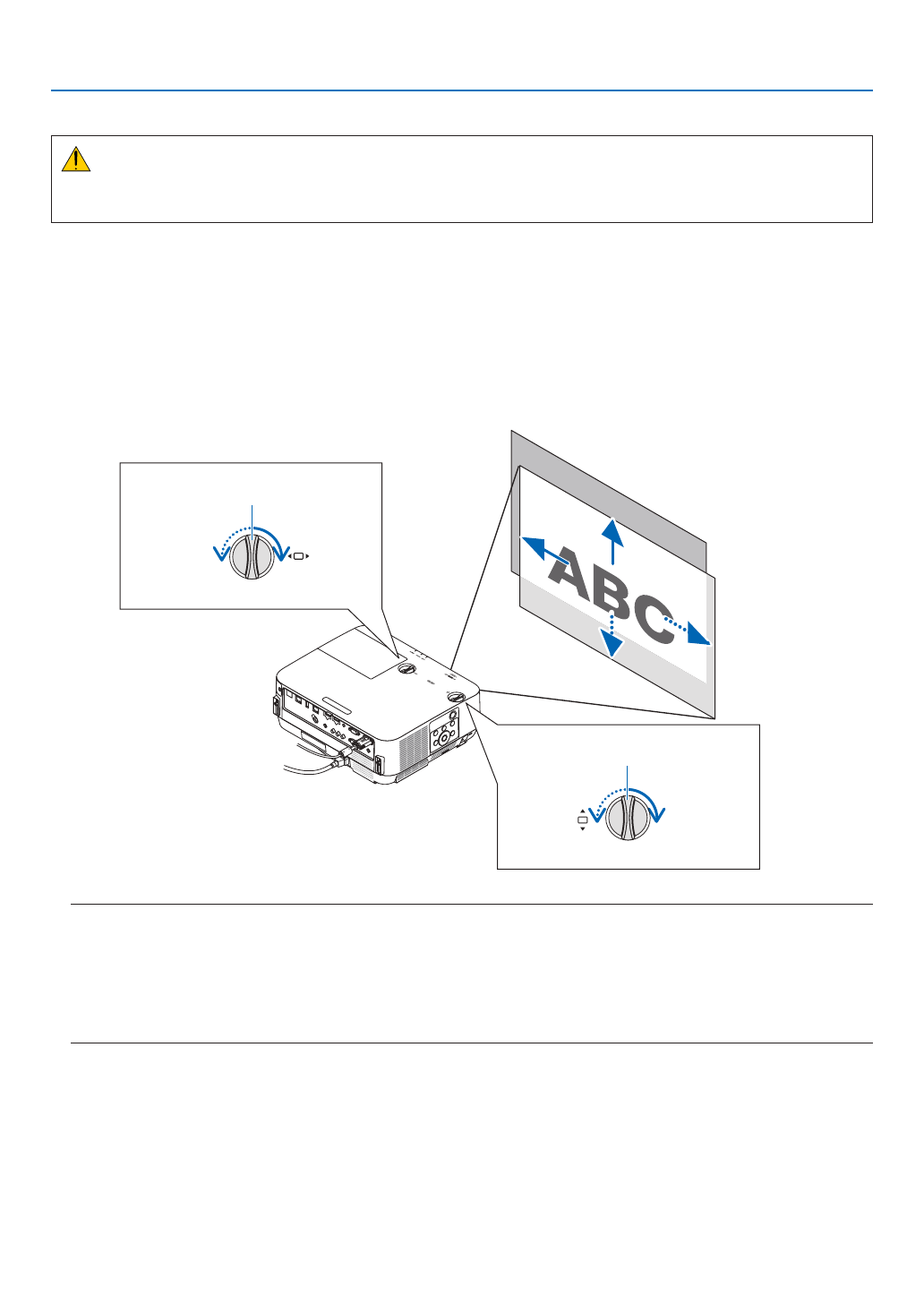 ABC