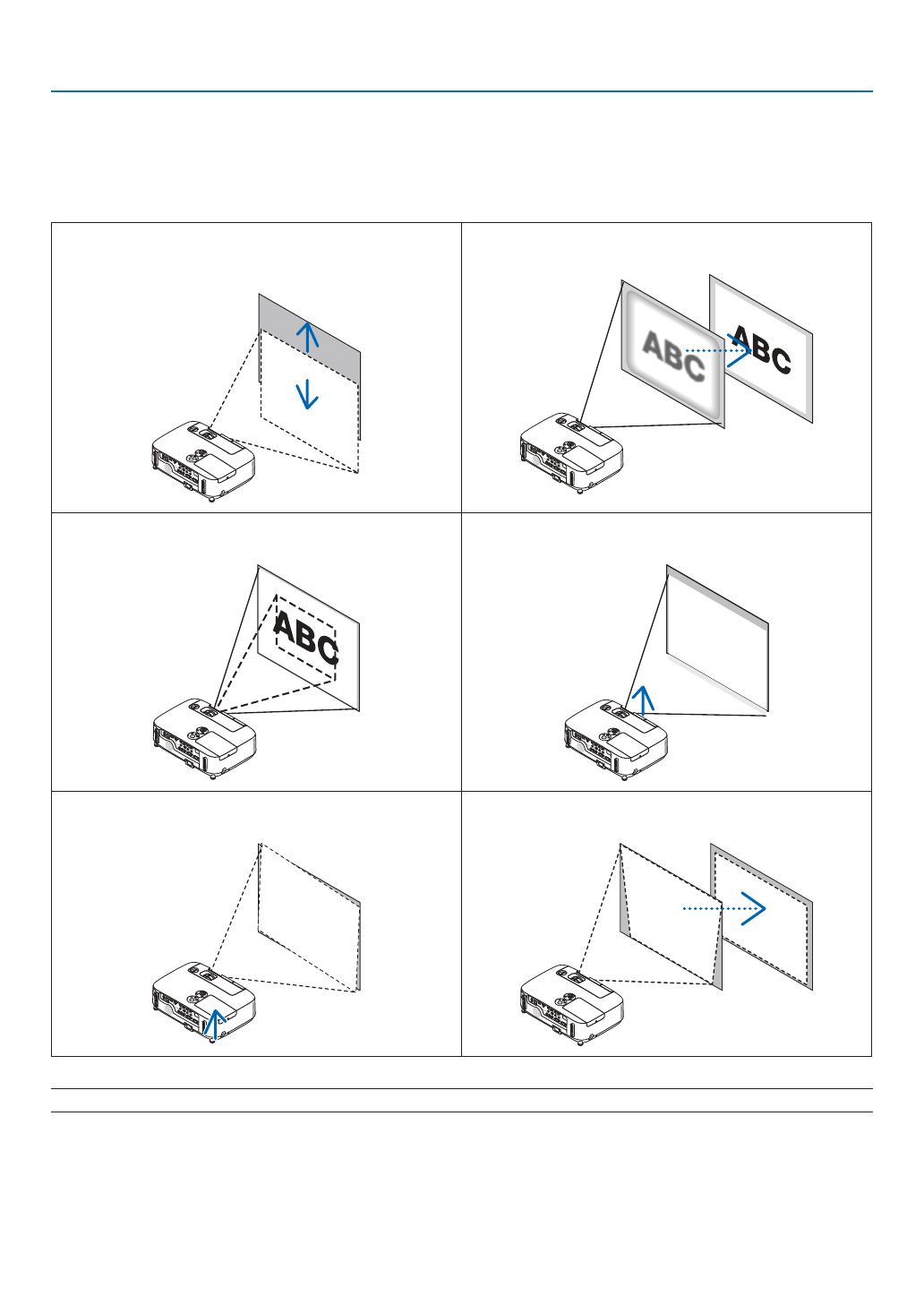 ABC

ABC

ABC