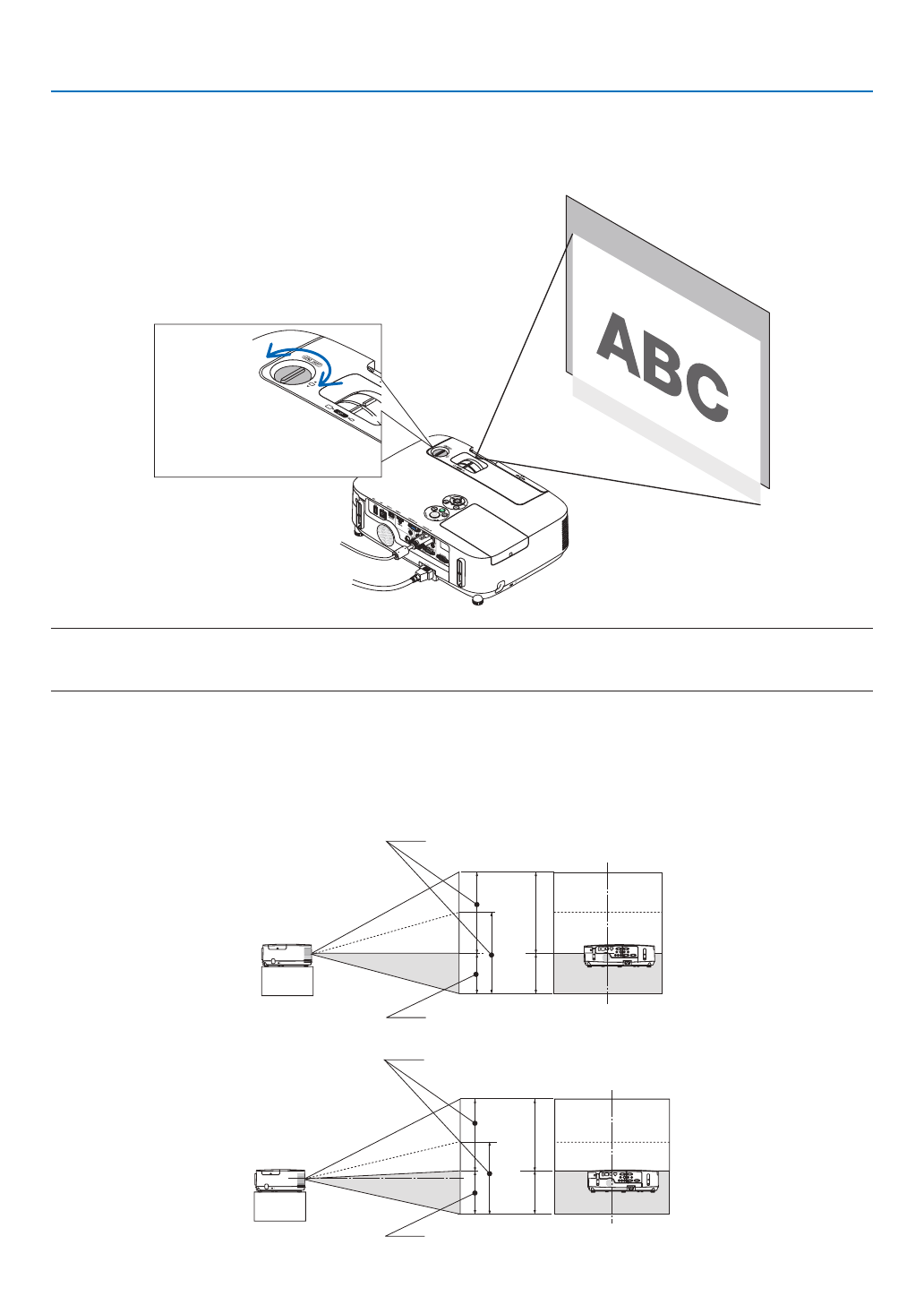 ABC