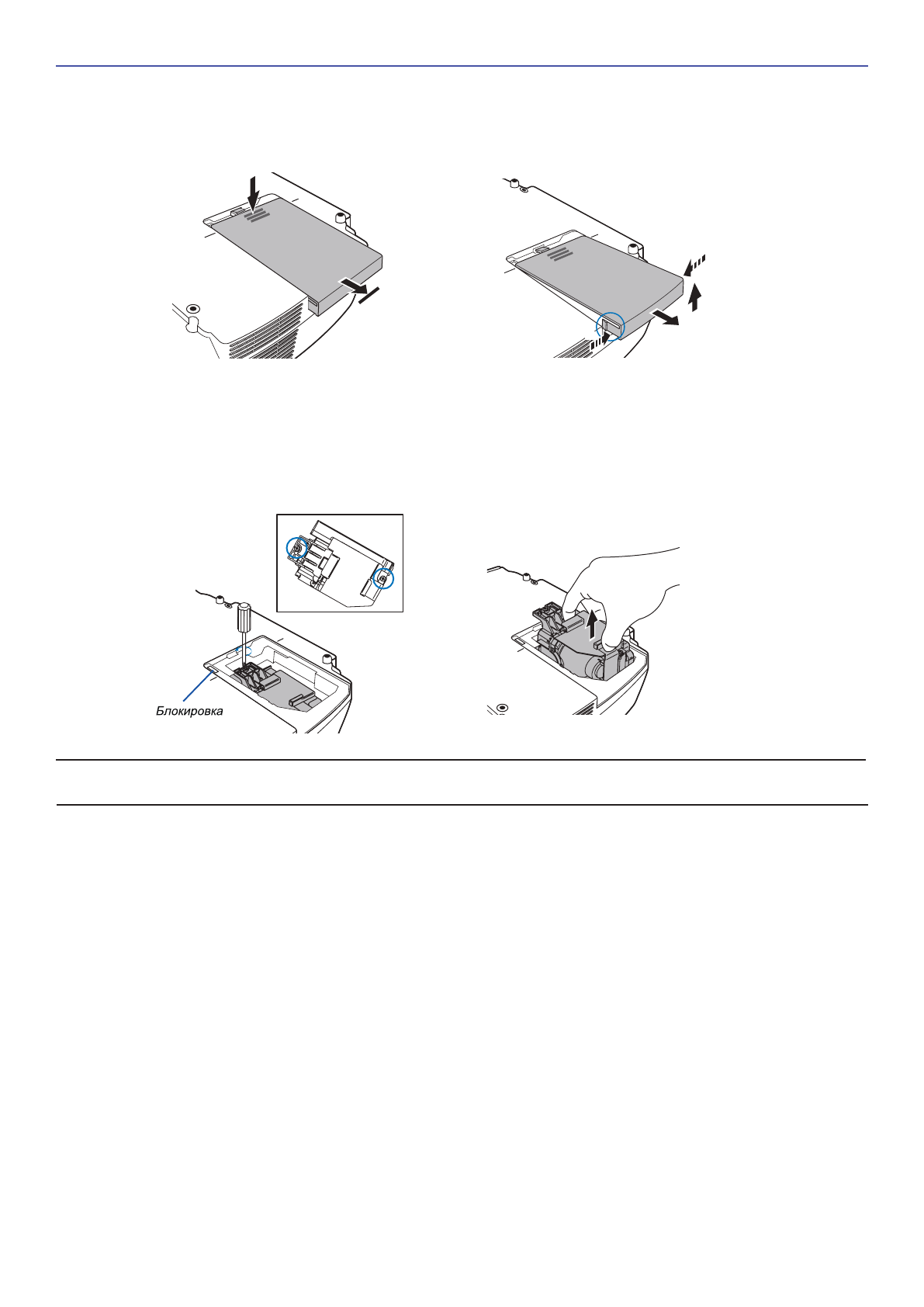 Блокировка