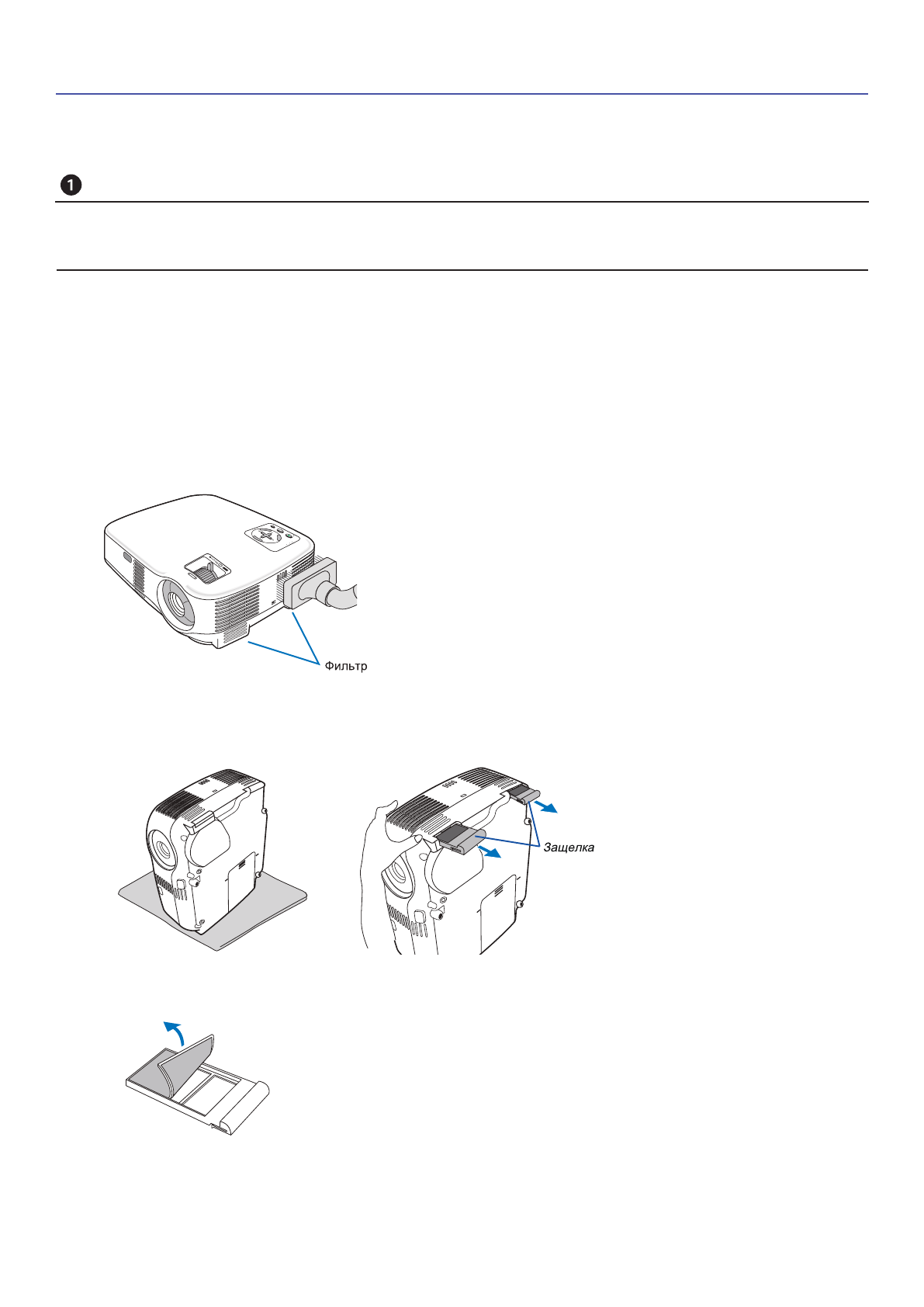 1

Фильтр

Защелка