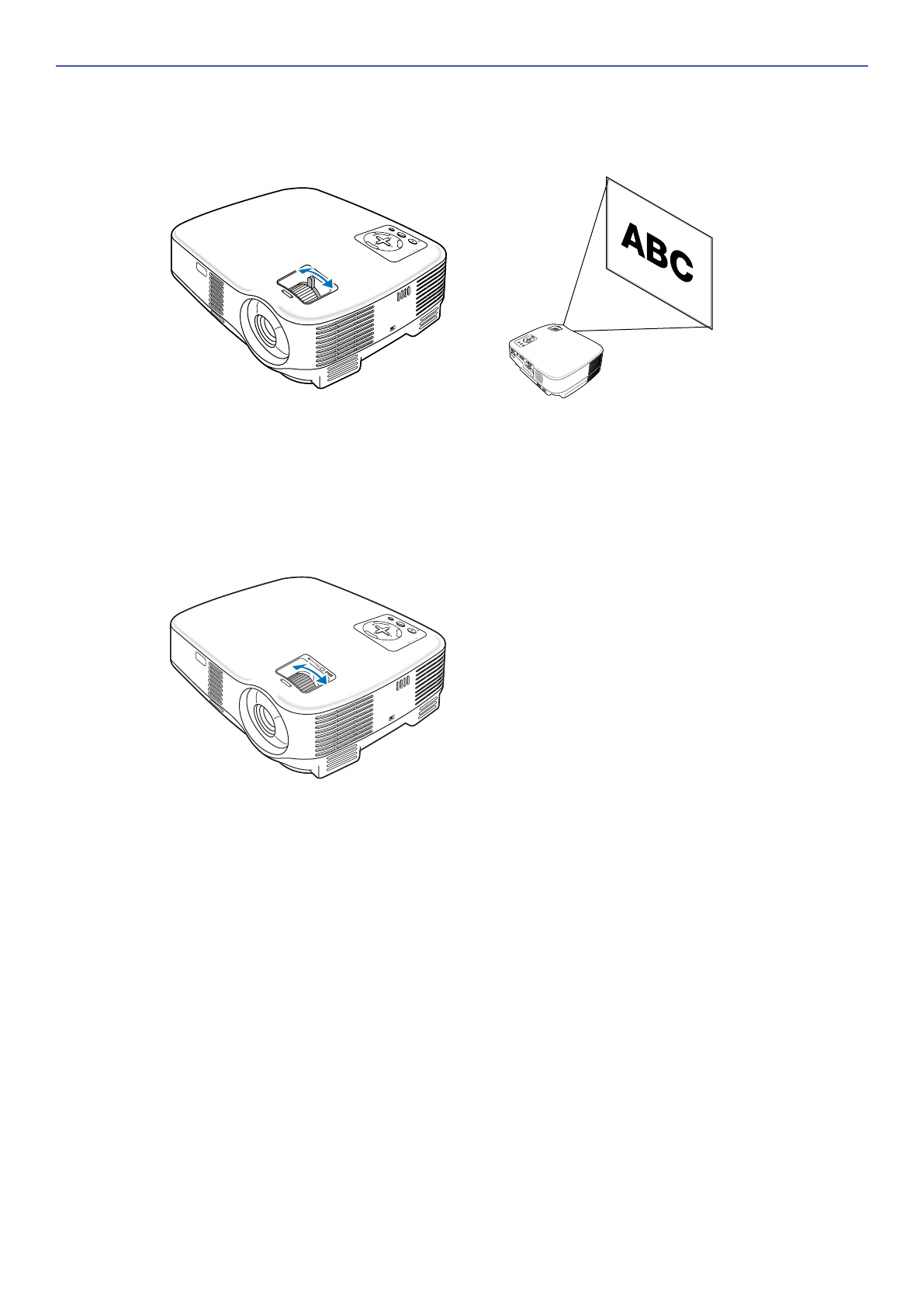 ABC