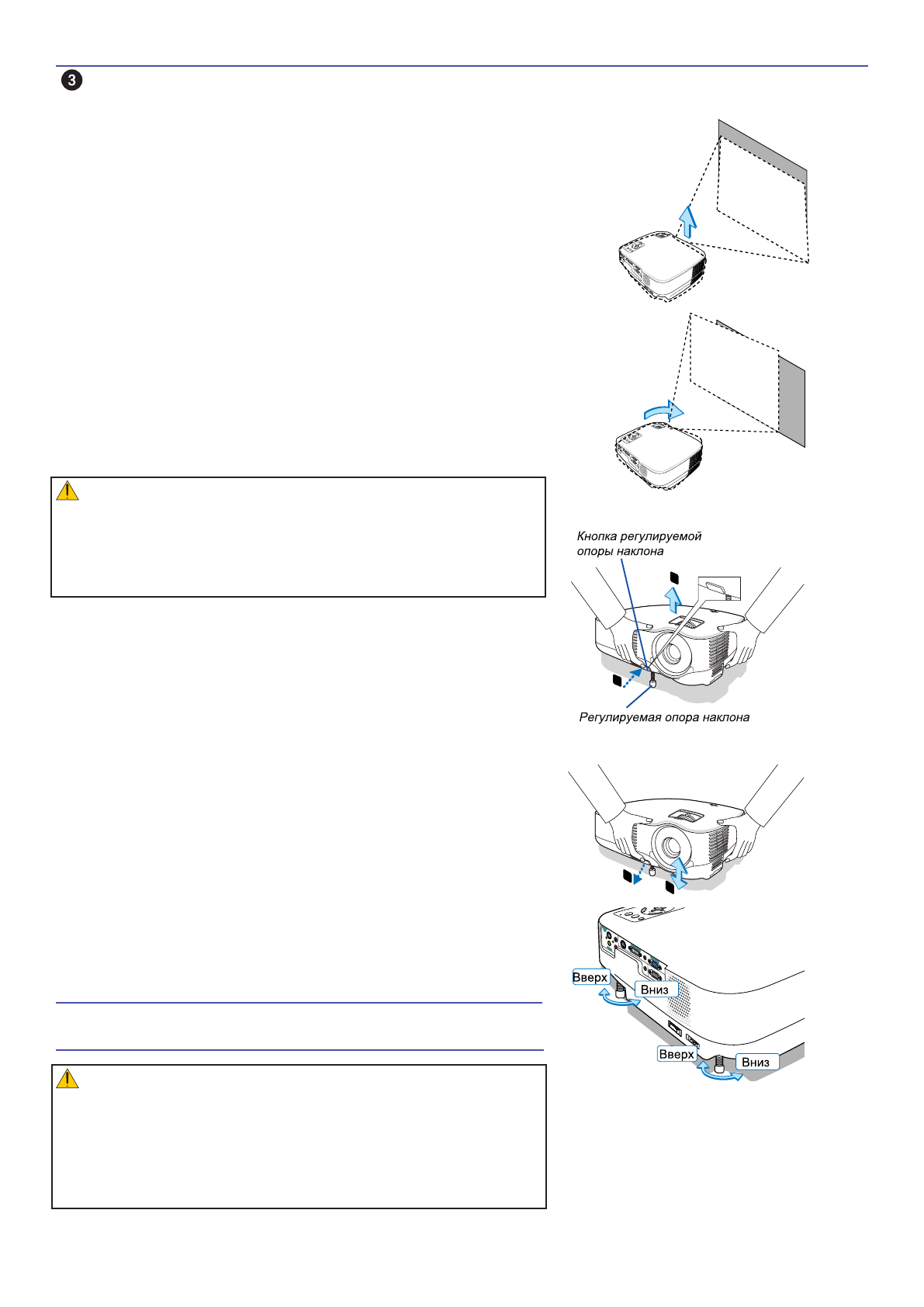 3

Кнопка регулируемой опоры наклона

Регулируемая опора наклона

Вверх
Вниз
Вверх
Вниз