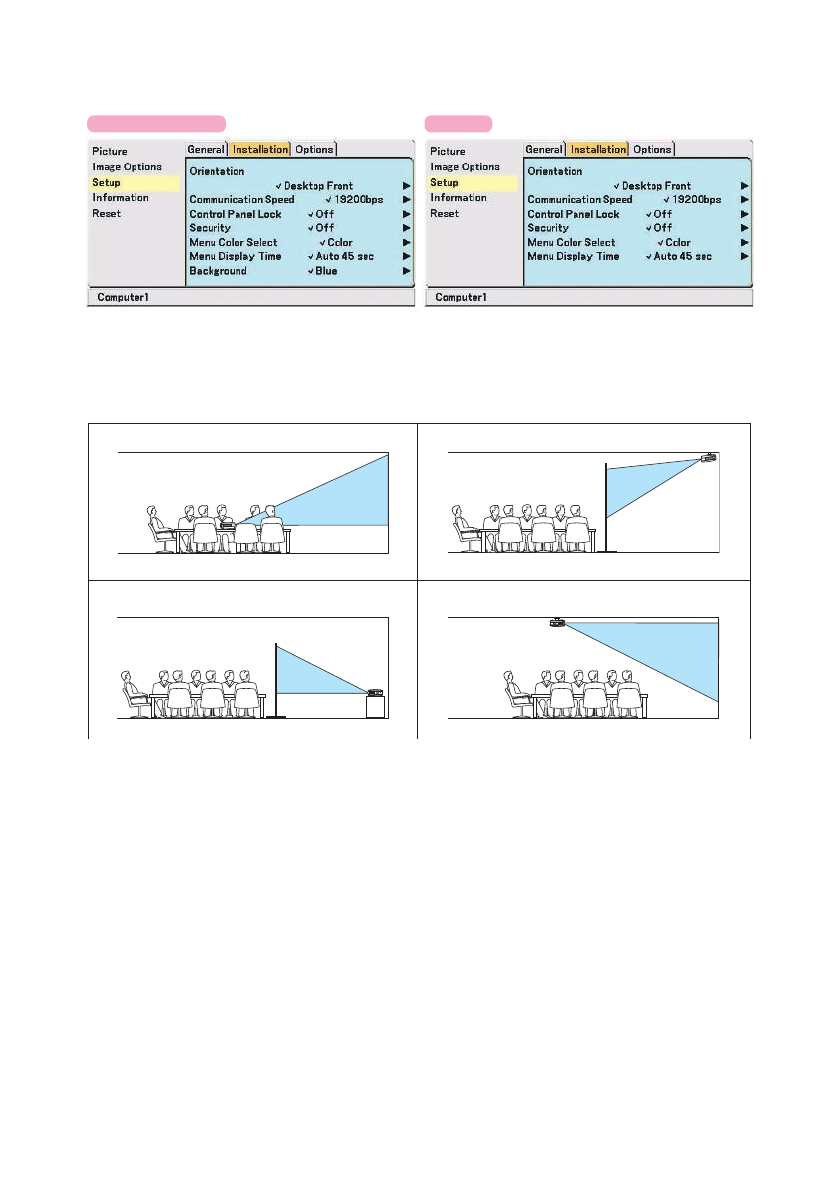 Picture
Image Options
Setup
Information
Reset

General Installation Options

Orientation
✓ Desktop Front ▶
Communication Speed ✓ 19200bps ▶
Control Panel Lock ✓ Off ▶
Security ✓ Off ▶
Menu Color Select ✓ Color ▶
Menu Display Time ✓ Auto 45 sec ▶
Background ✓ Blue ▶

Computer1

Picture
Image Options
Setup
Information
Reset

General Installation Options

Orientation
✓ Desktop Front ▶
Communication Speed ✓ 19200bps ▶
Control Panel Lock ✓ Off ▶
Security ✓ Off ▶
Menu Color Select ✓ Color ▶
Menu Display Time ✓ Auto 45 sec ▶

Computer1