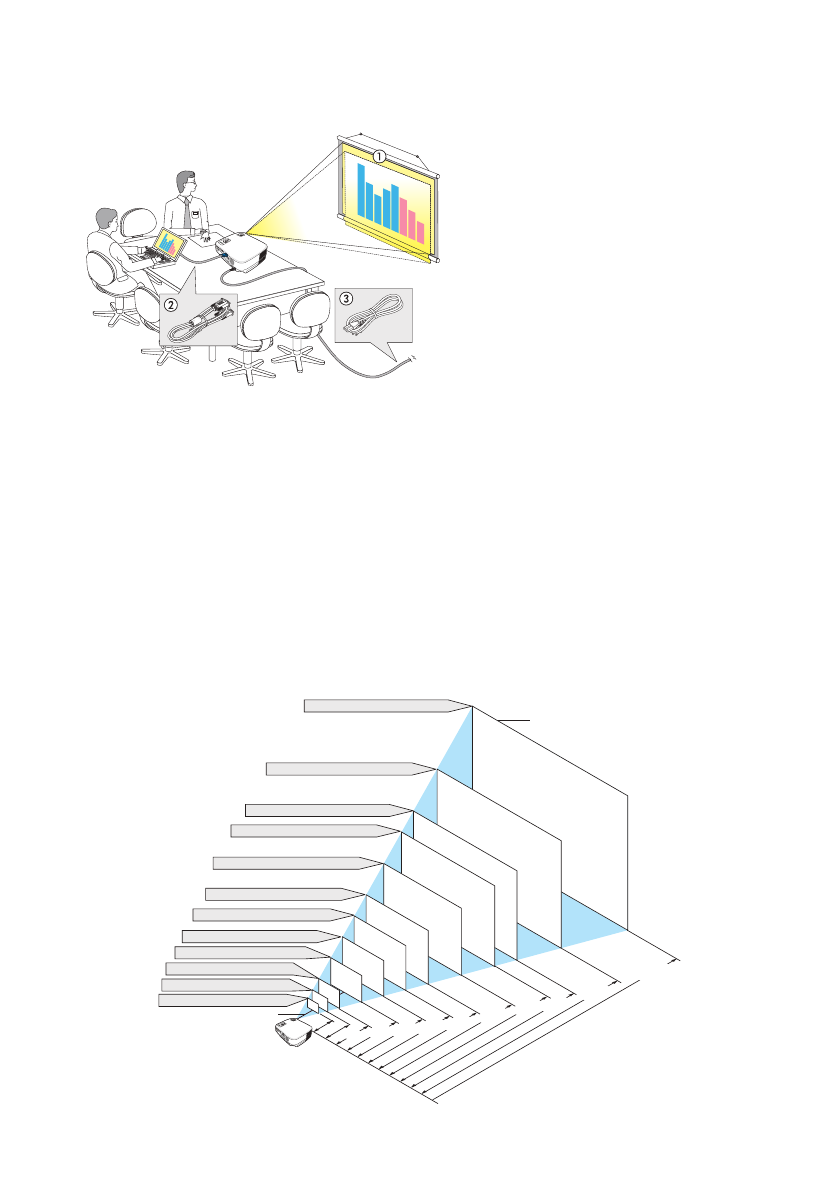 1

2

3