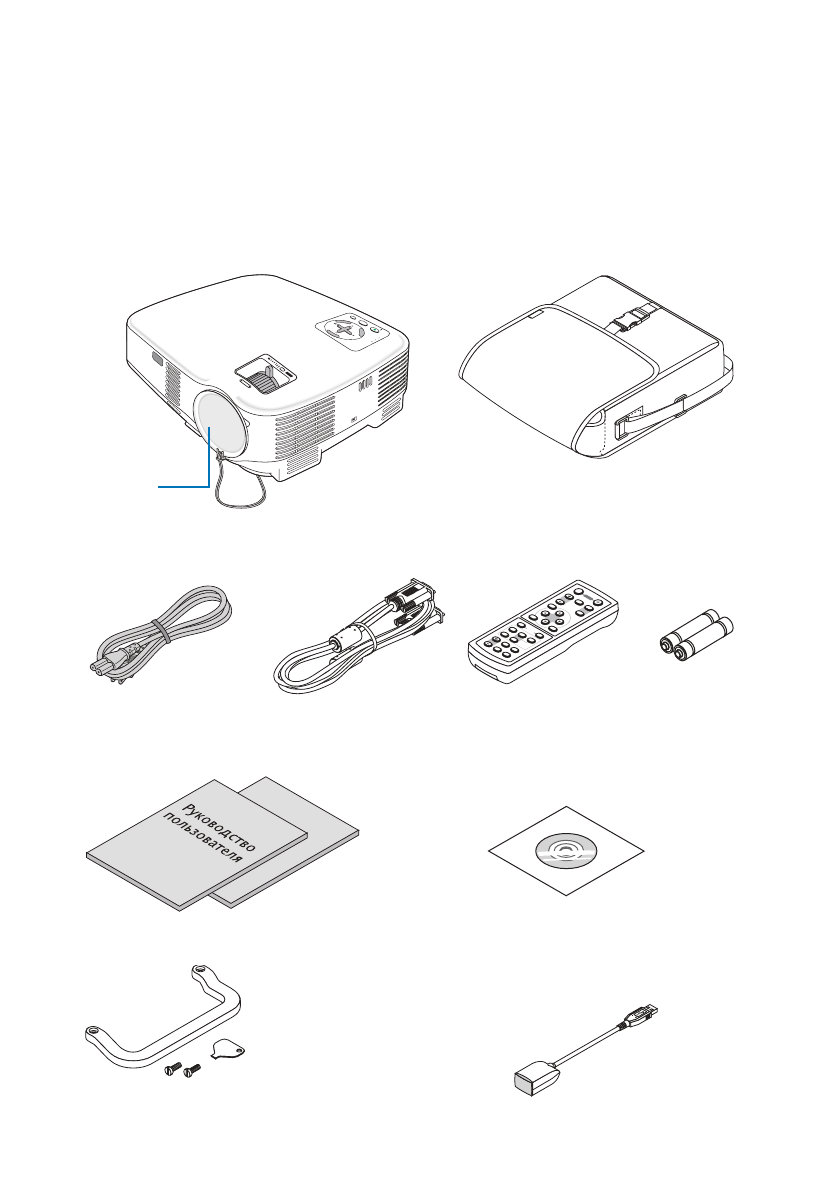 Руководство пользователя