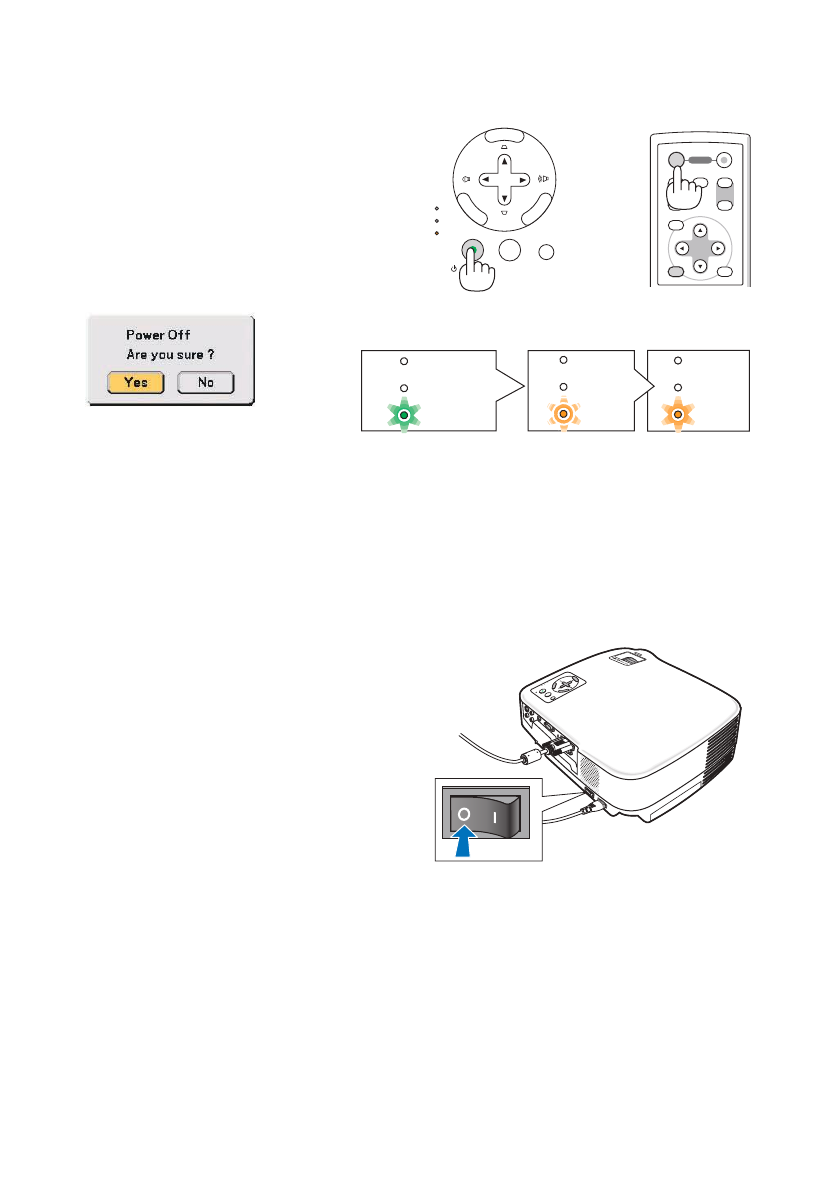 Power Off
Are you sure ?
Yes
No