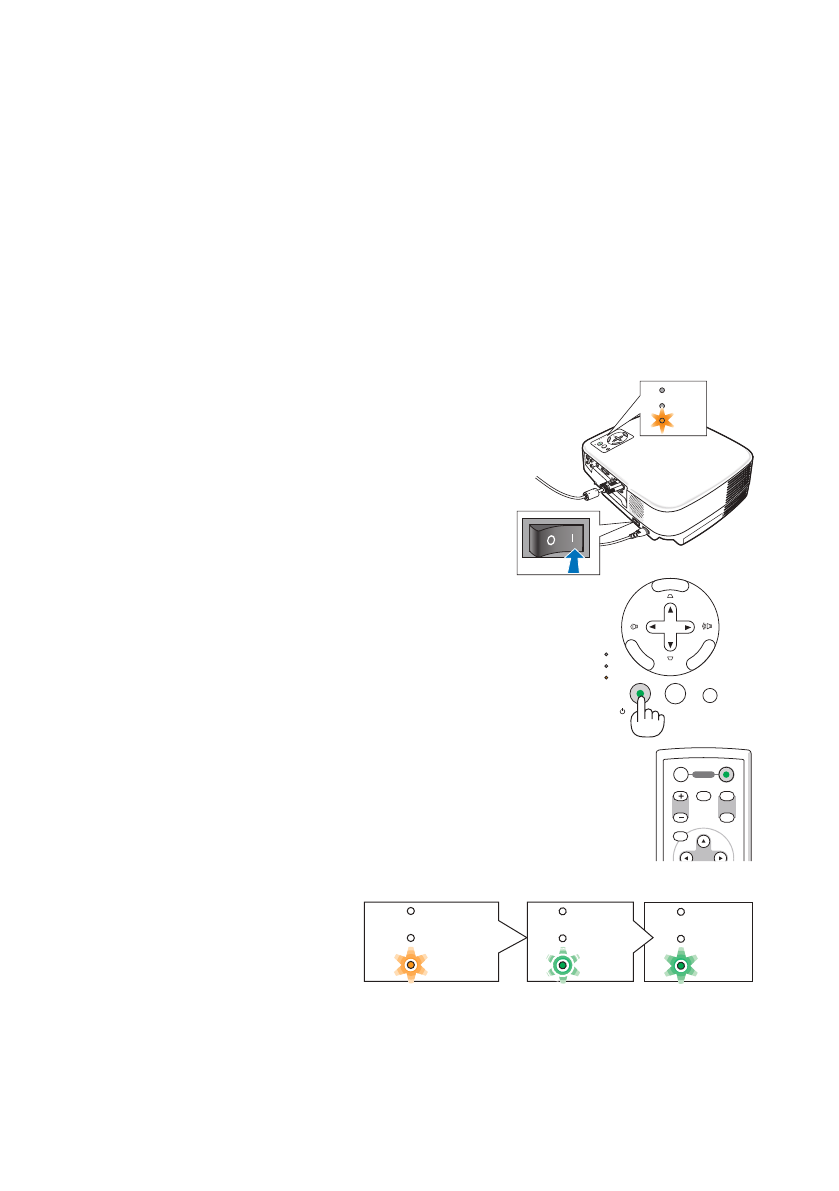 O I