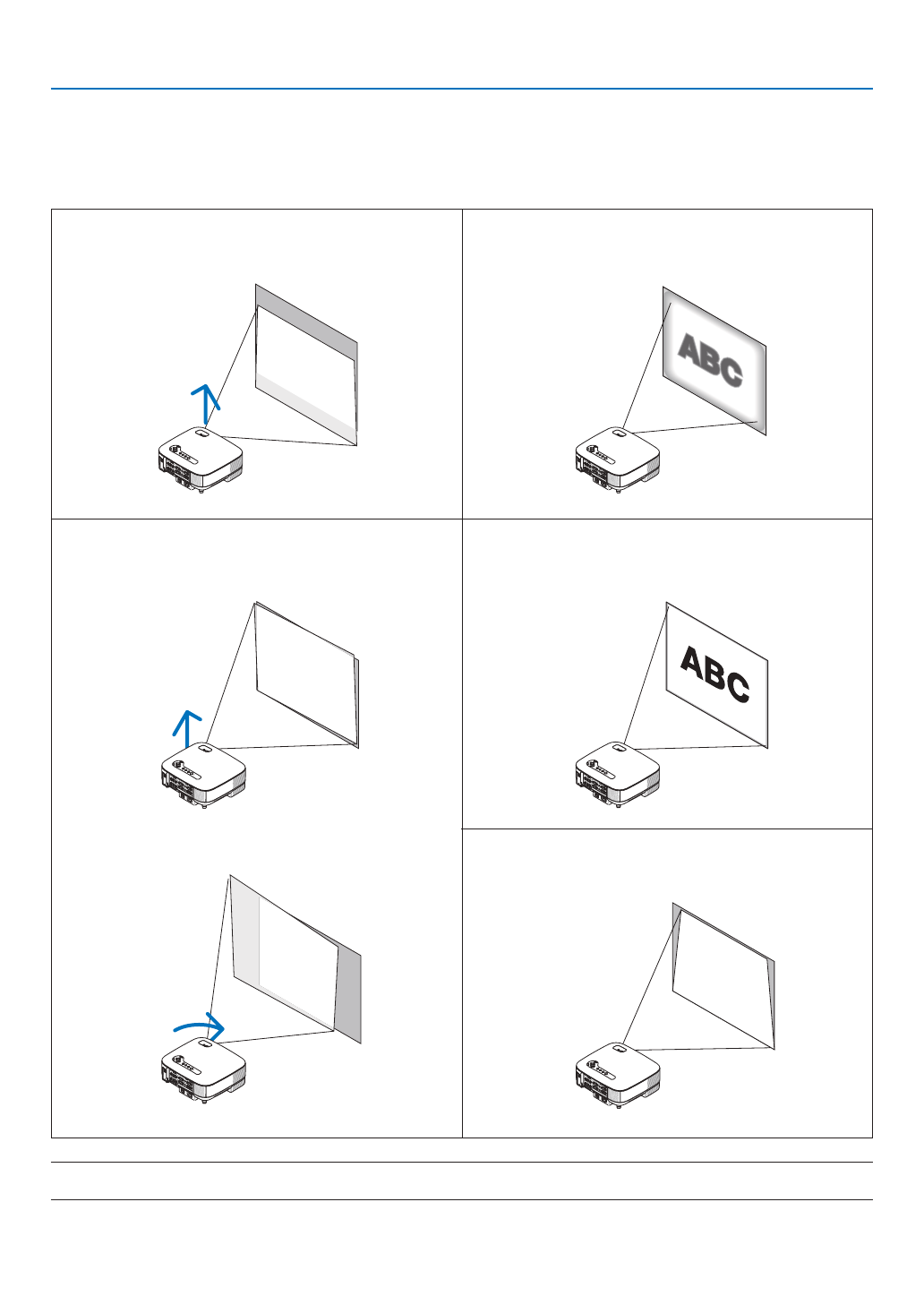 ABC

ABC