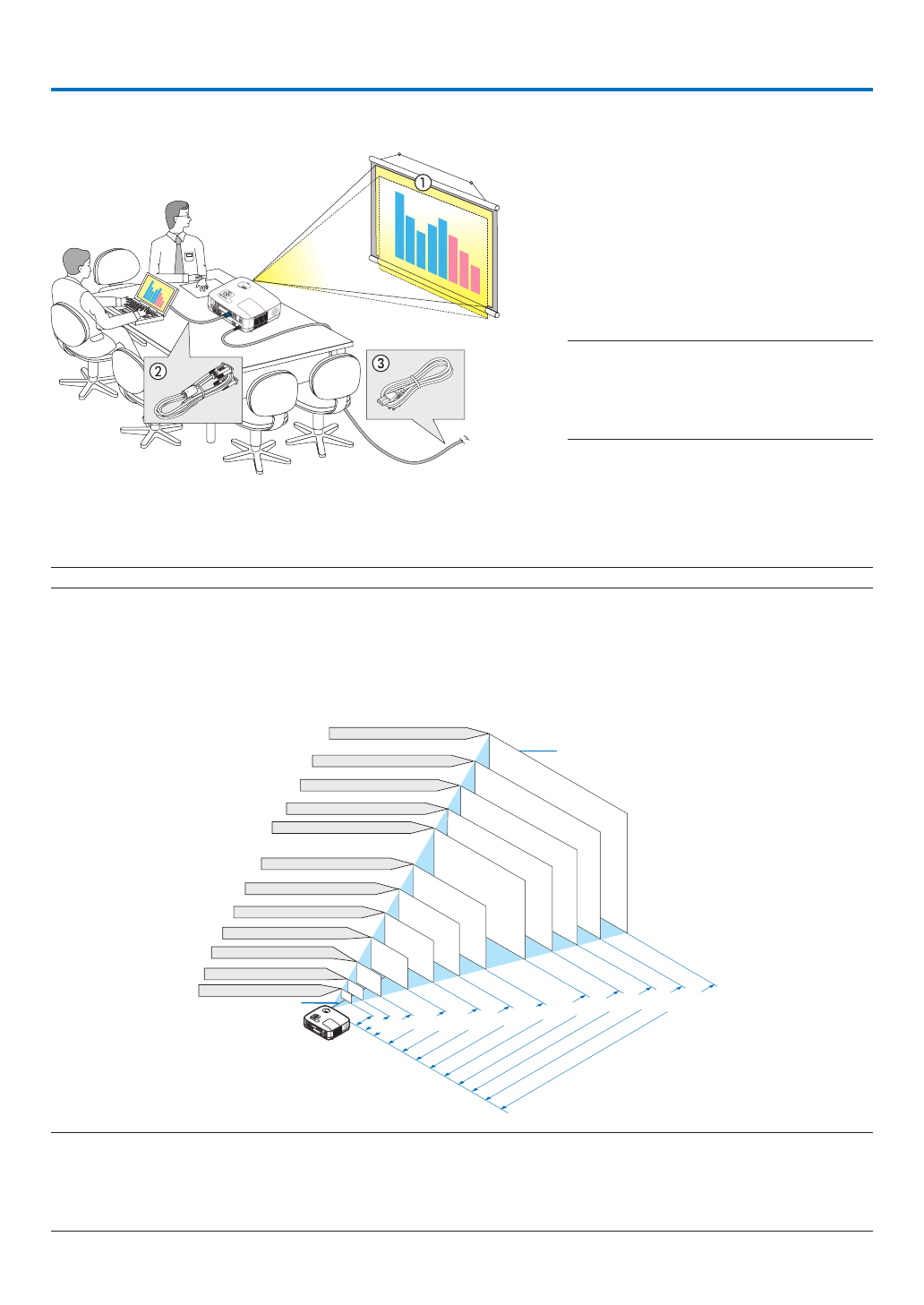 ①

②

③