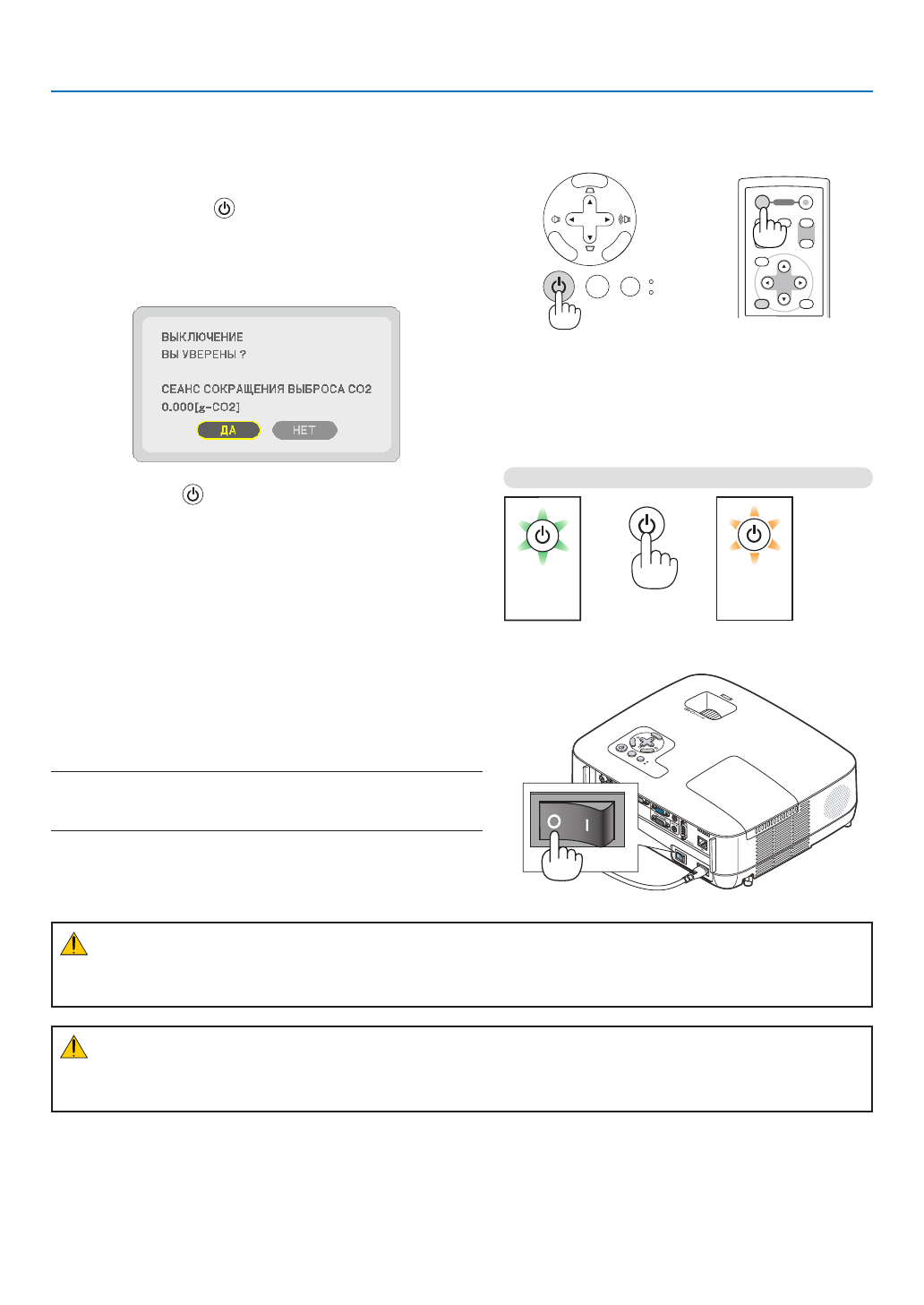 ВЫКЛЮЧЕНИЕ
ВЫ УВЕРЕНЫ ?

СЕАНС СОКРАЩЕНИЯ ВЫБРОСА CO2
0.000[g-CO2]

ДА

НЕТ

O I