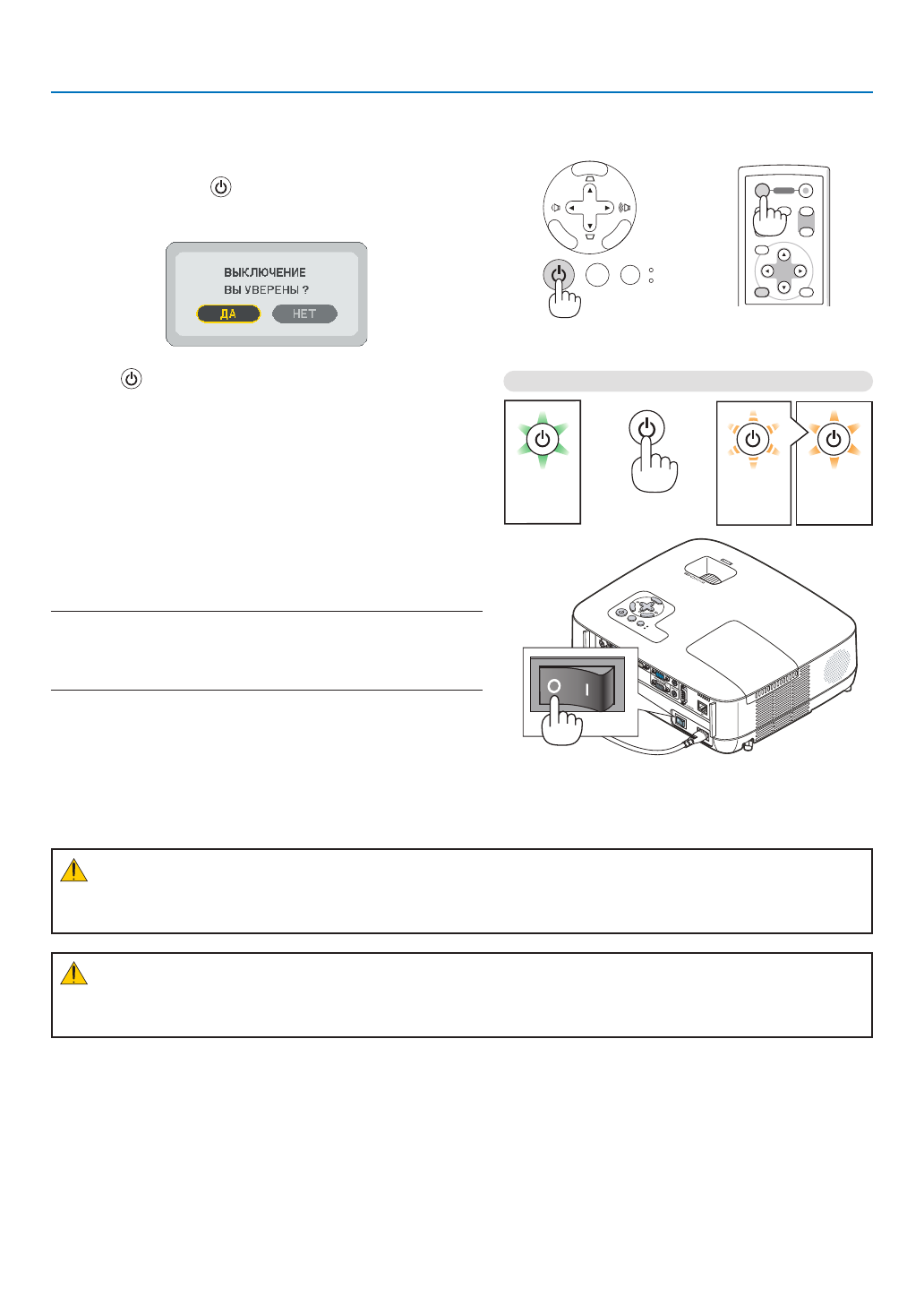 ВЫКЛЮЧЕНИЕ
ВЫ УВЕРЕНЫ ?
ДА
НЕТ

O I