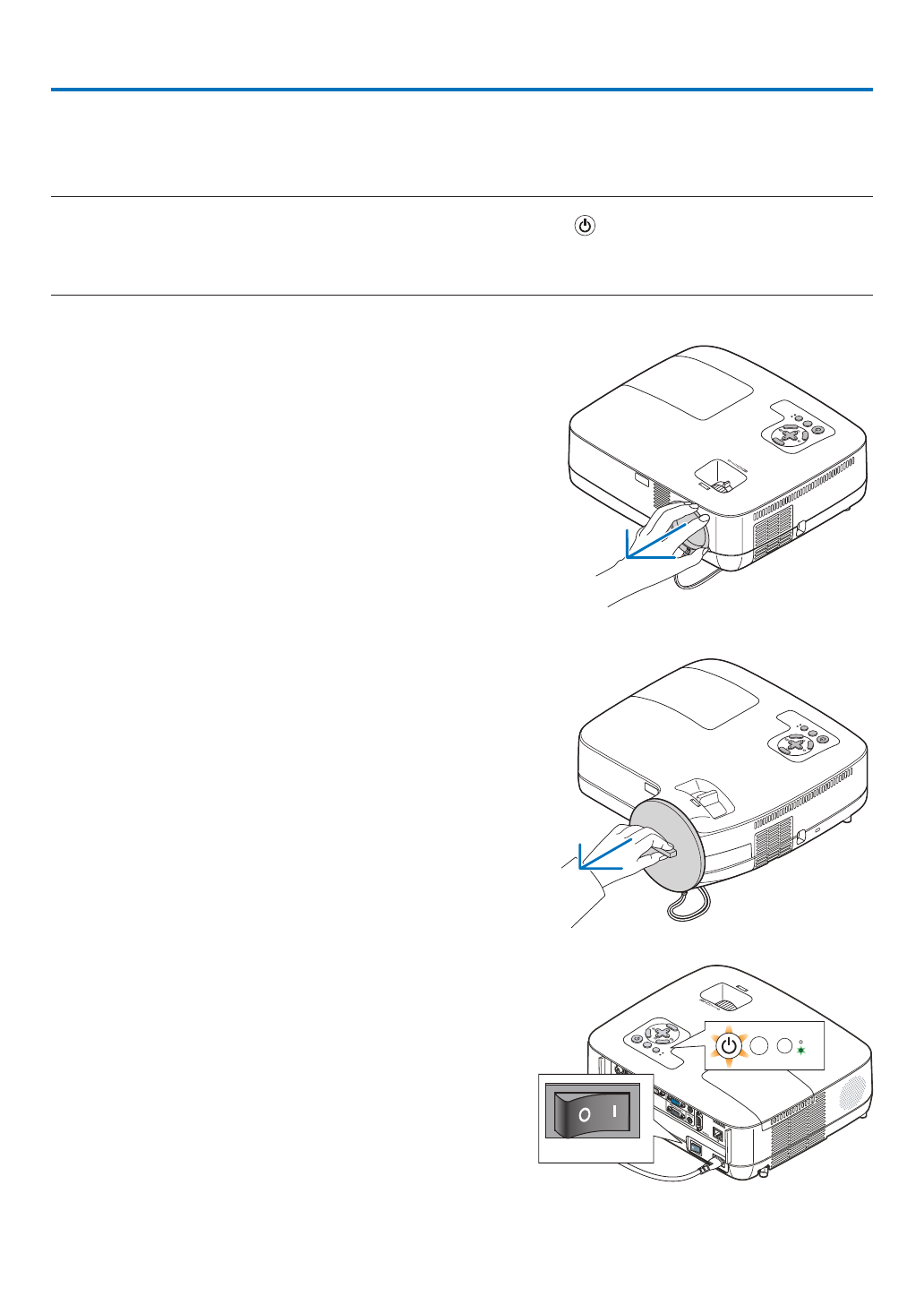 O I