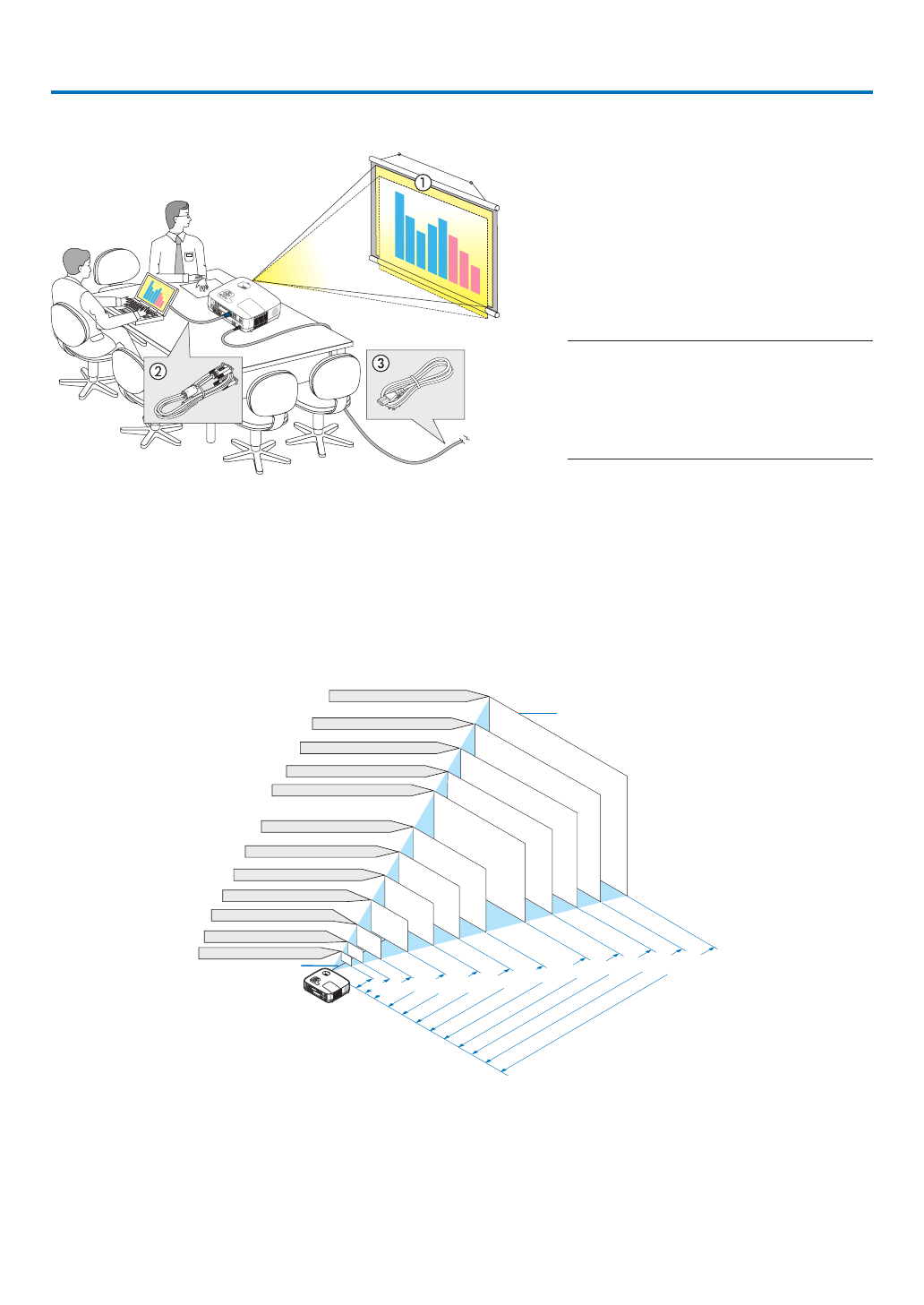 ①

②

③