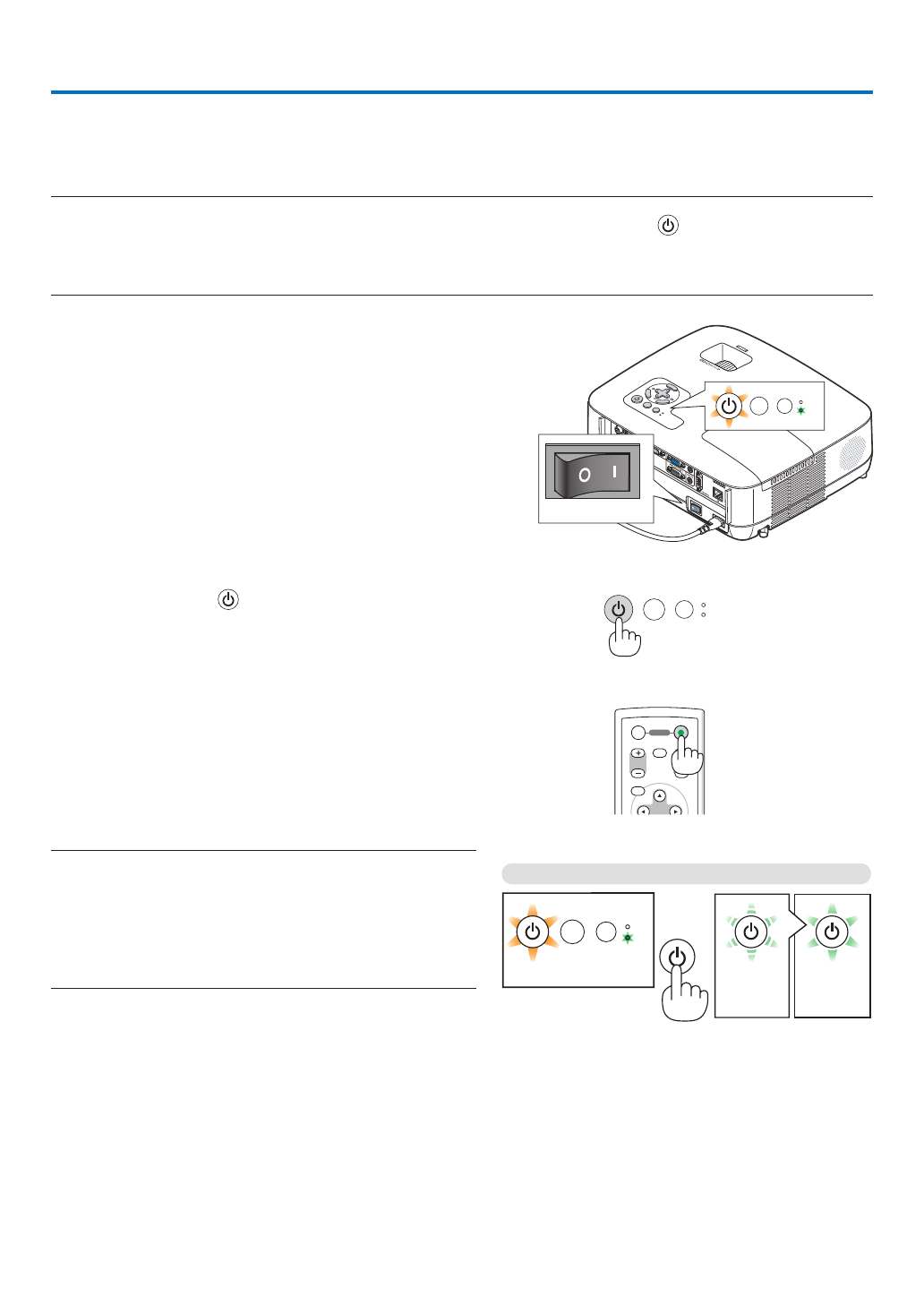 O I