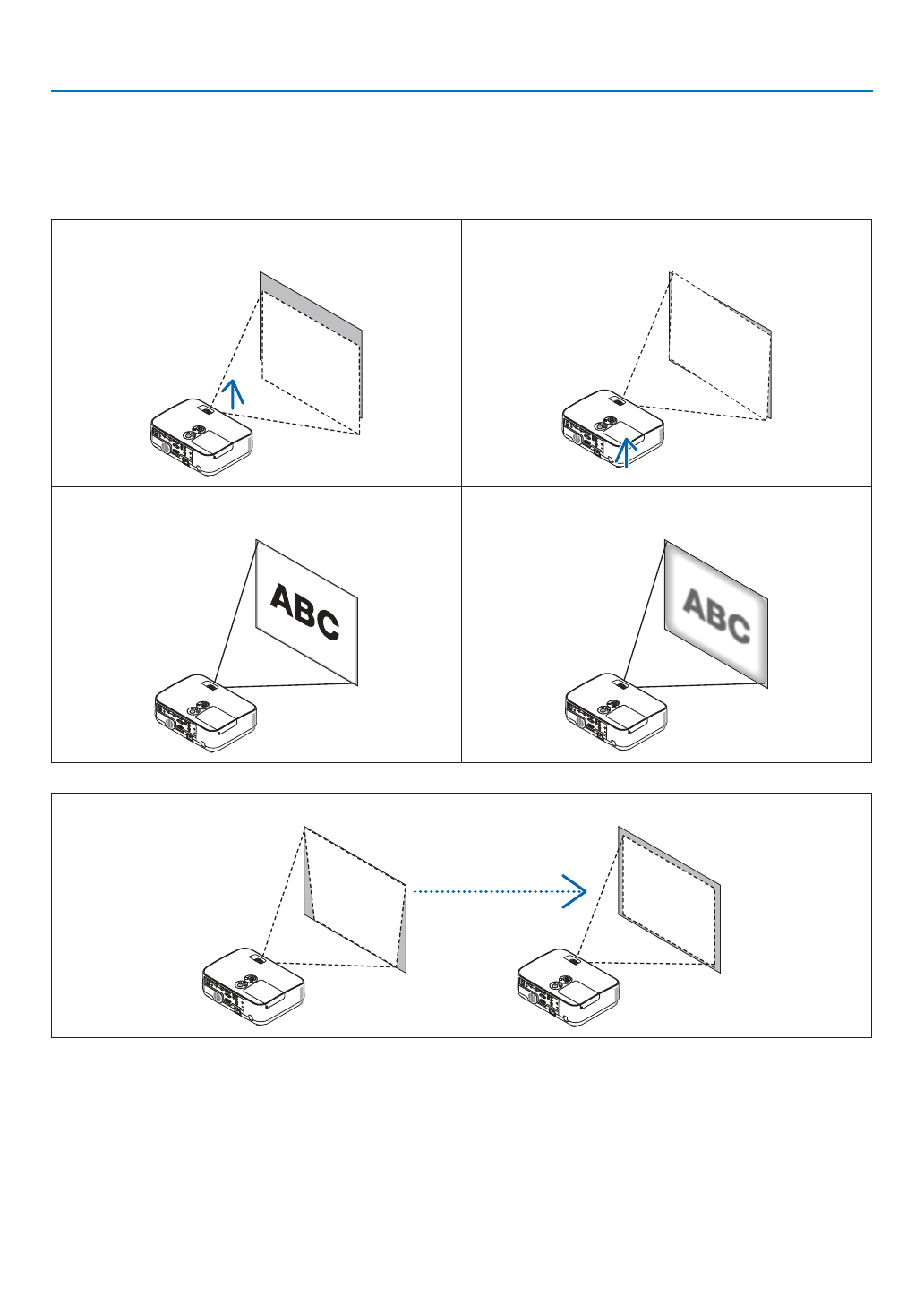 ABC

ABC