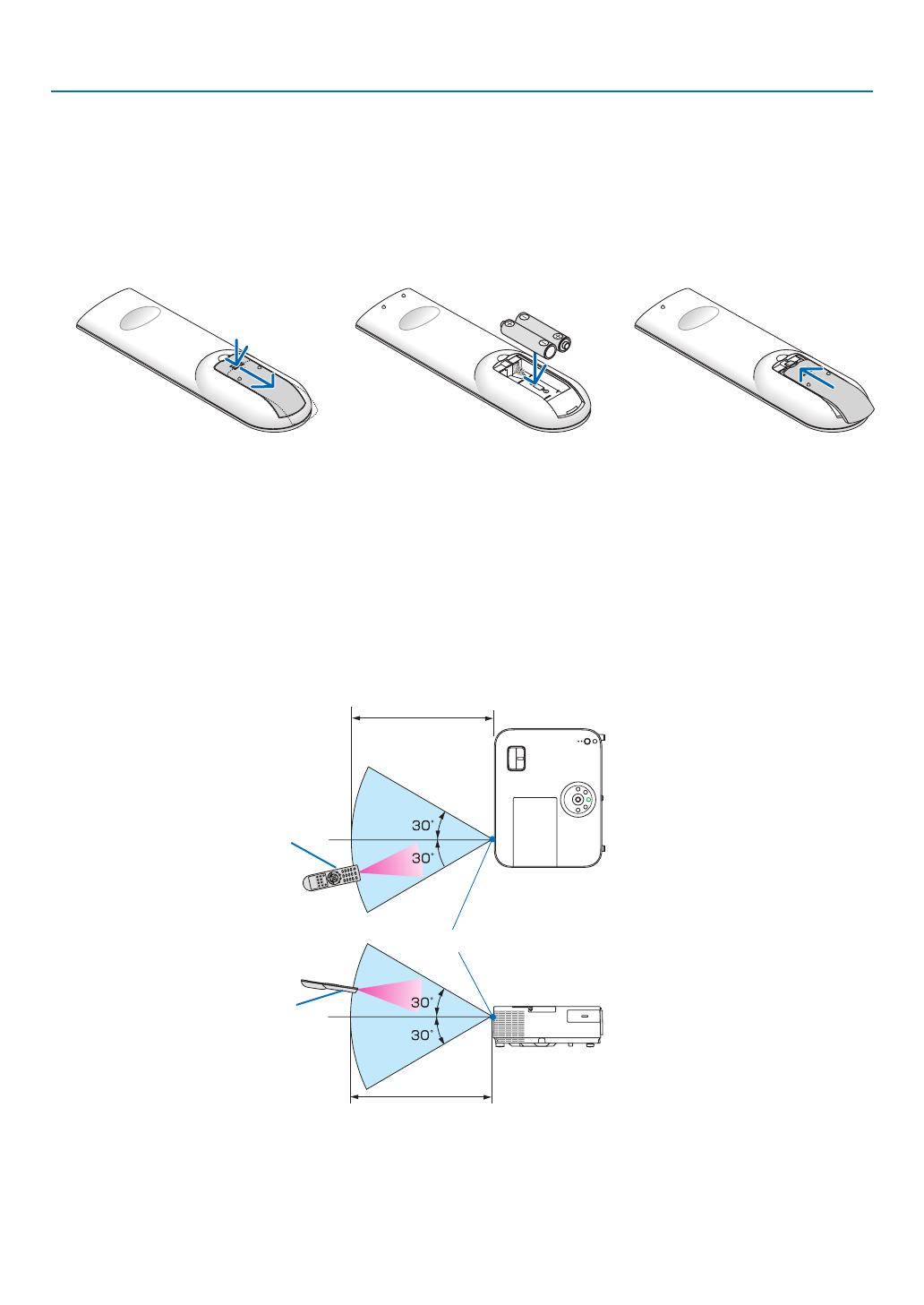 30°

30°

30°

30°