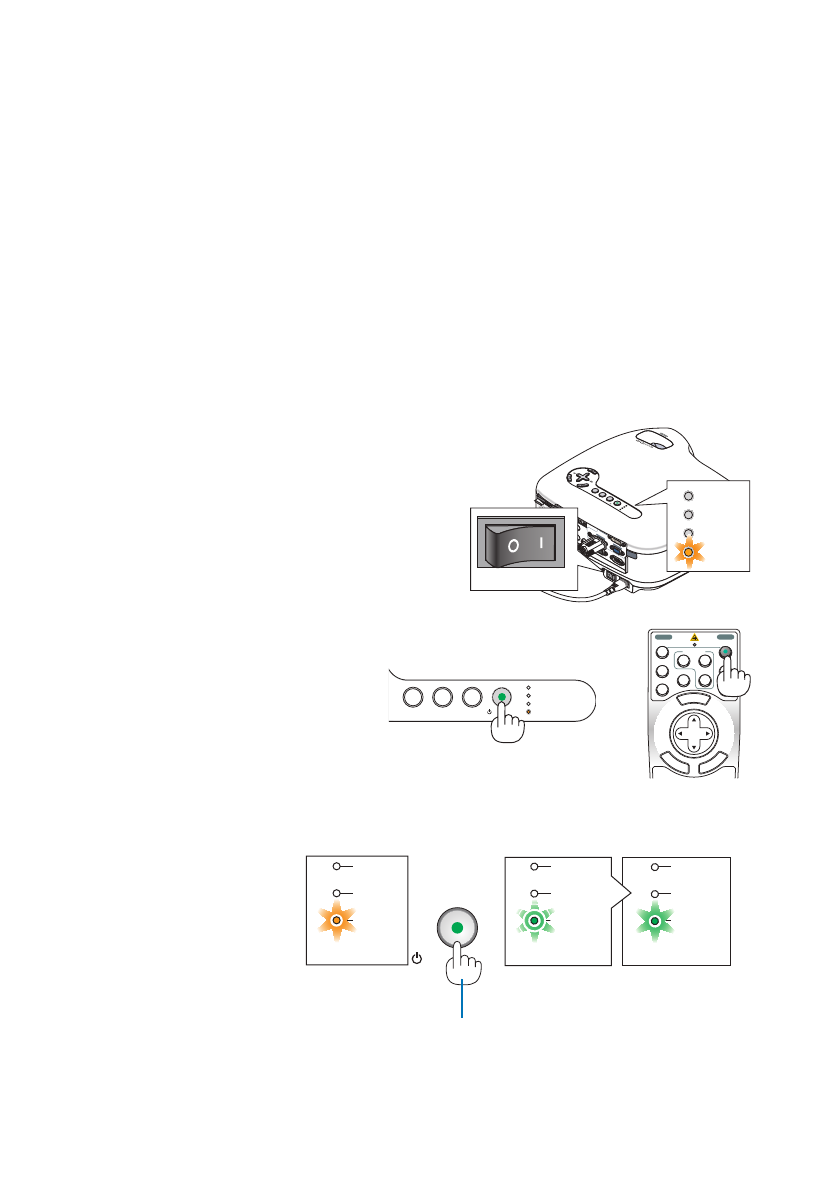 O I