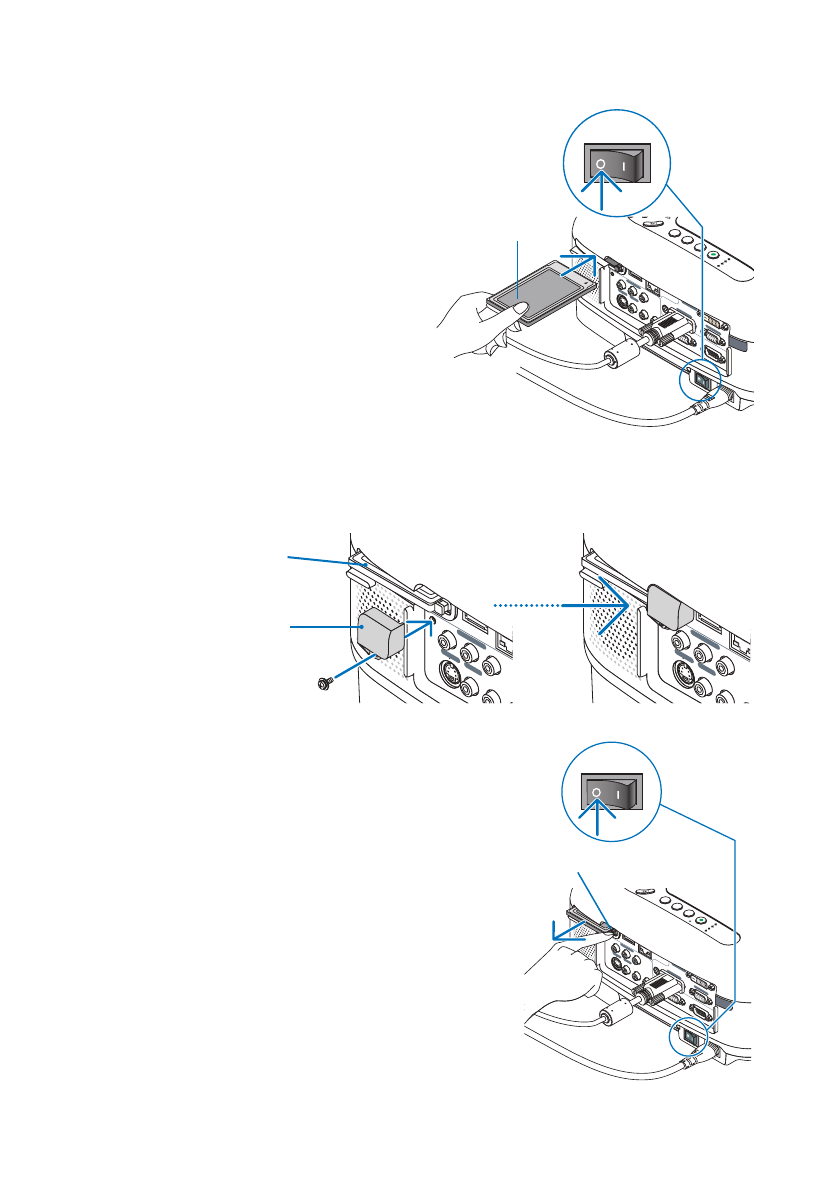 O I

O I