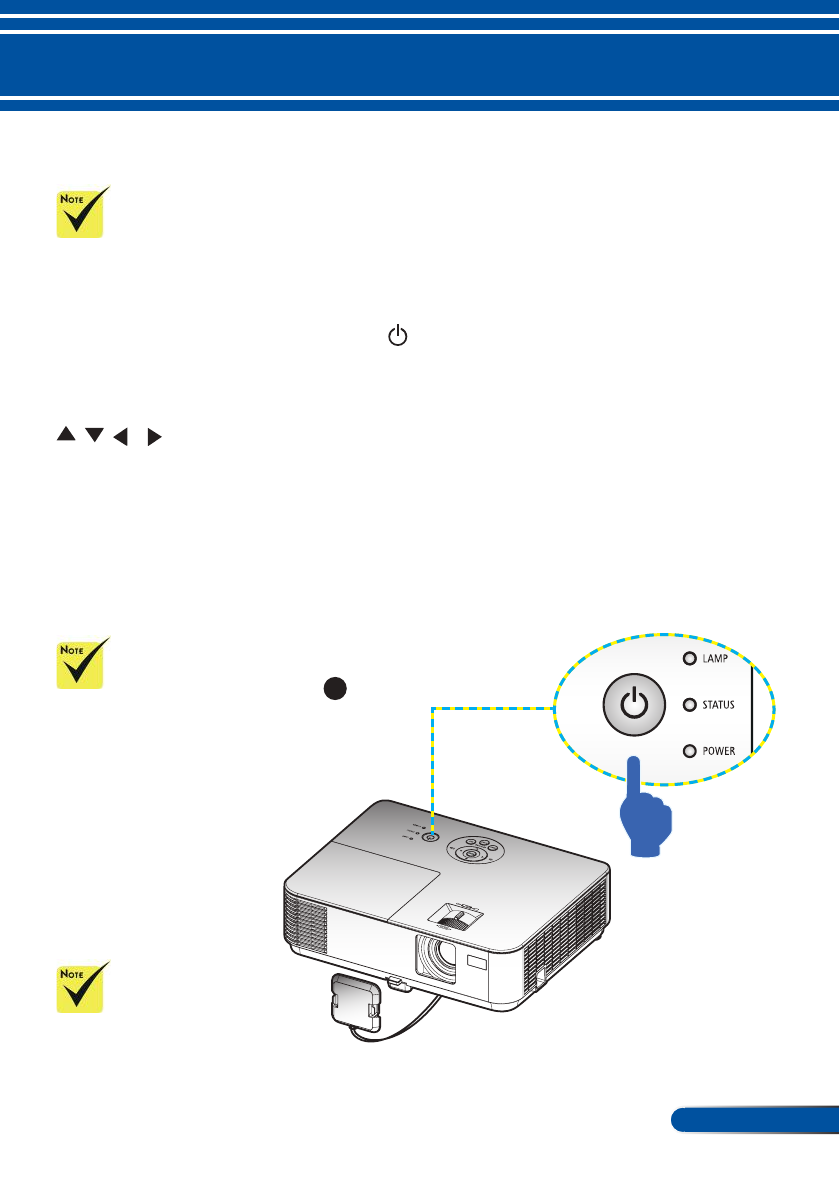 NOTE

NOTE

LAMP
STATUS
POWER

NOTE