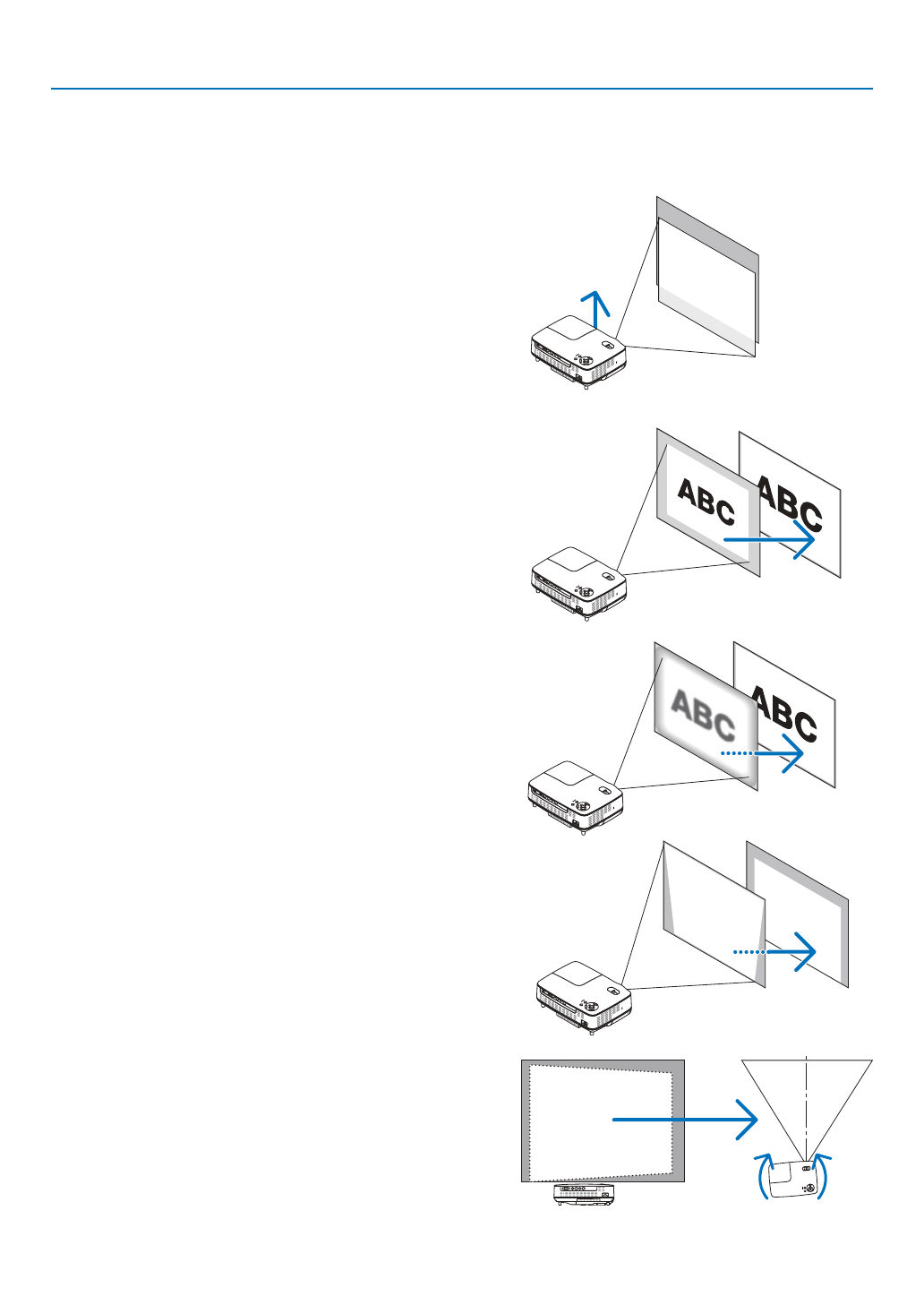 ABC
ABC
ABC
ABC