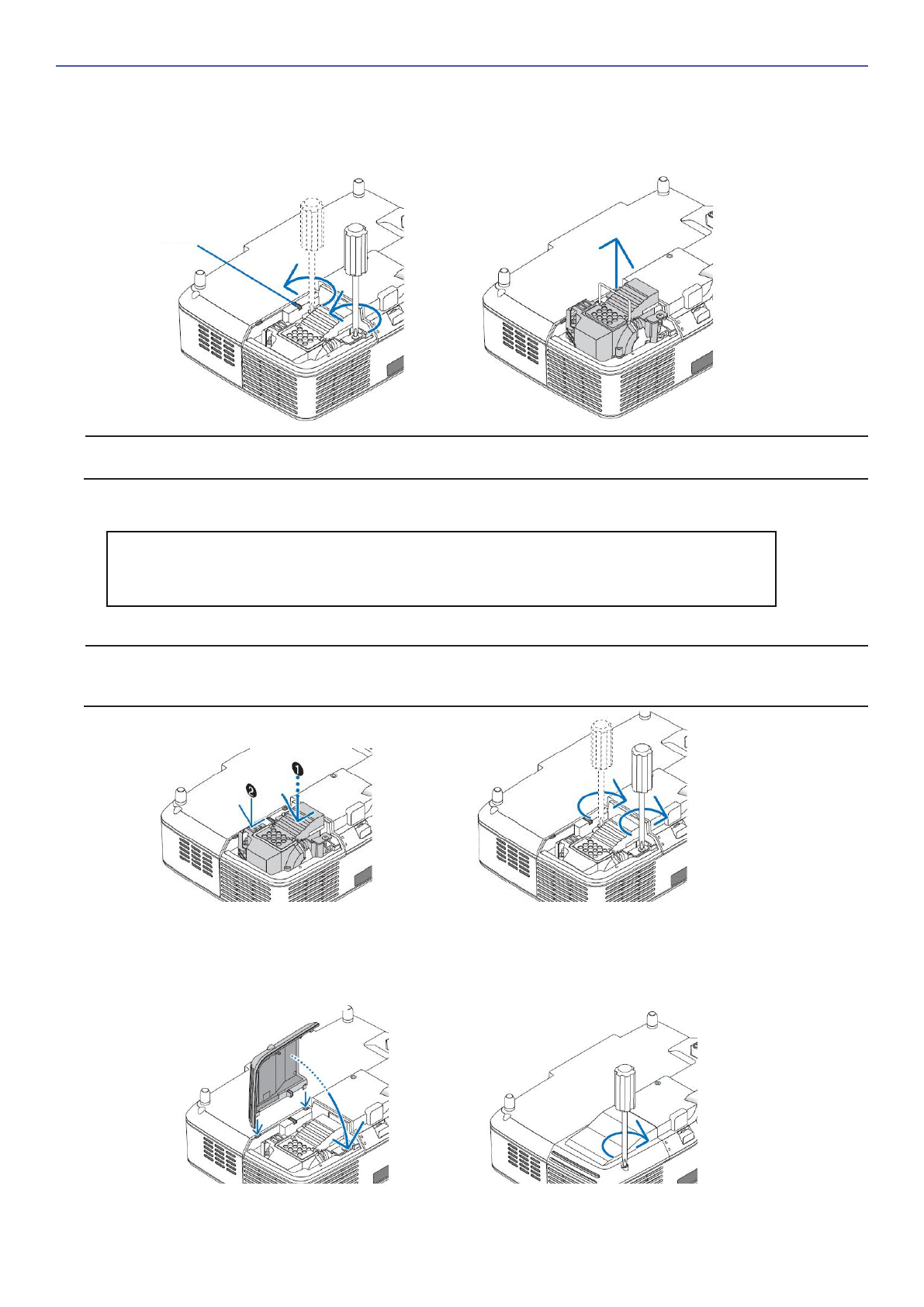 ❶

❷