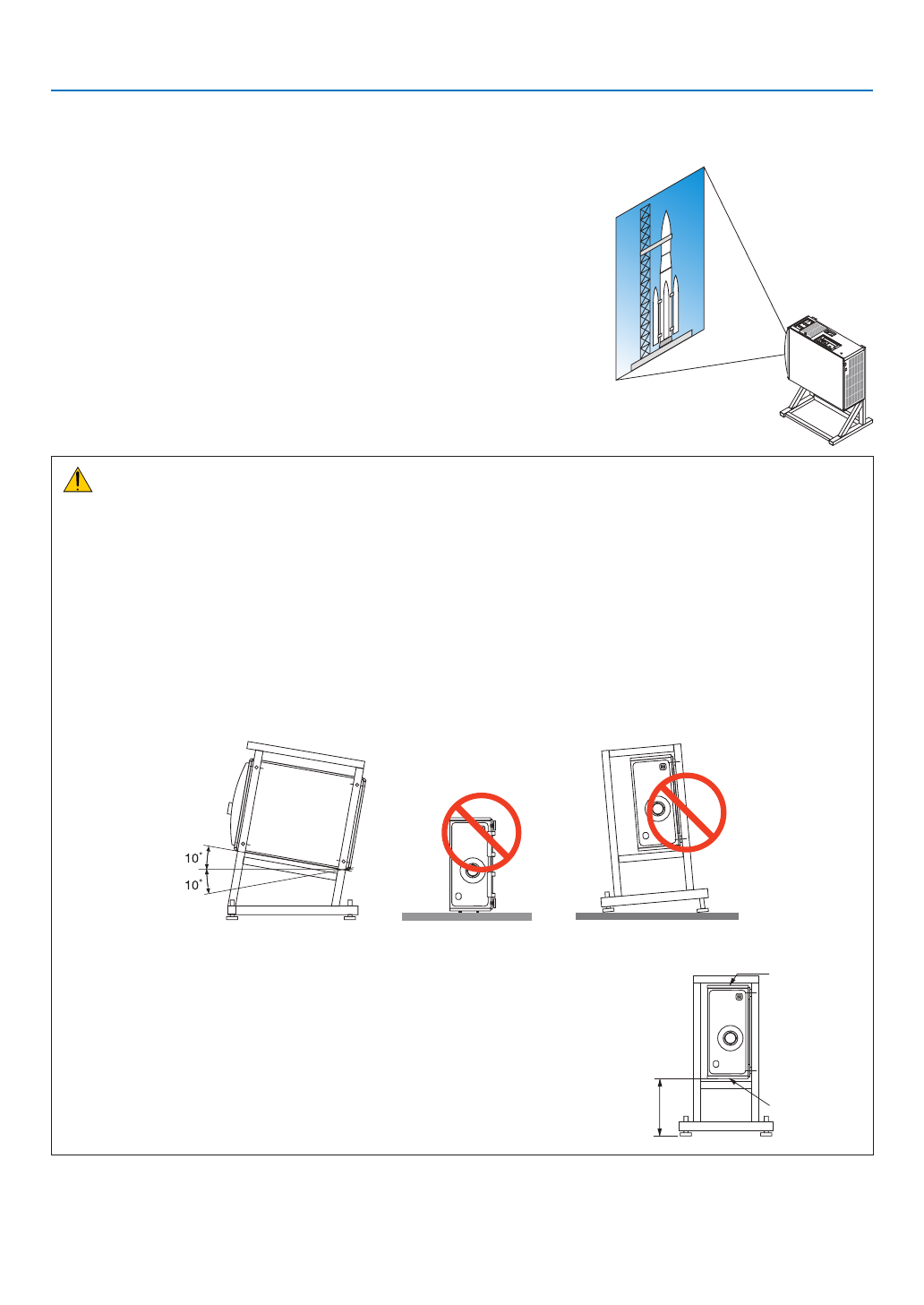 10°
10°