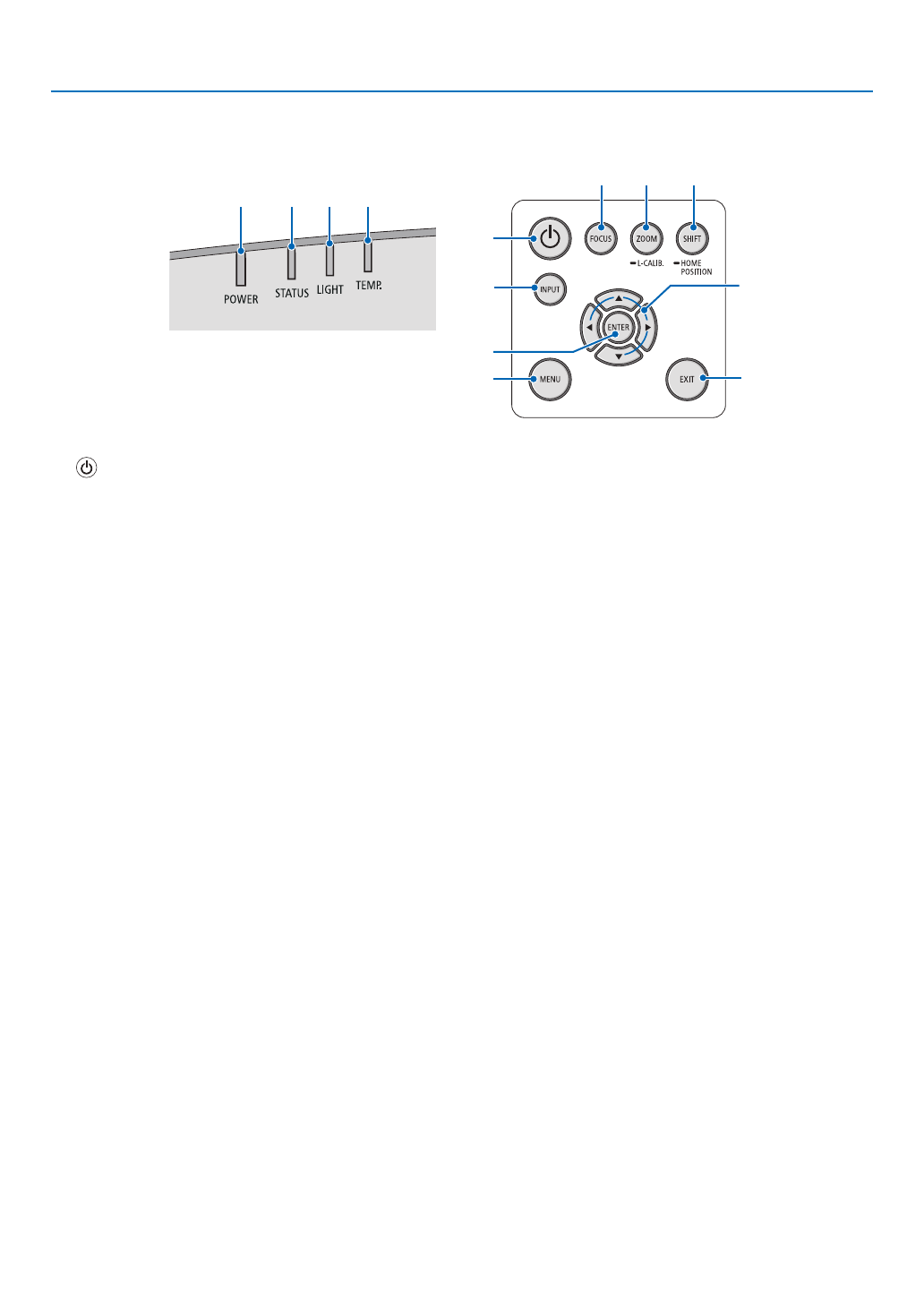 POWER STATUS LIGHT TEMP.

FOCUS ZOOM SHIFT
L-CALIB. HOME POSITION
INPUT
ENTER
MENU
EXIT