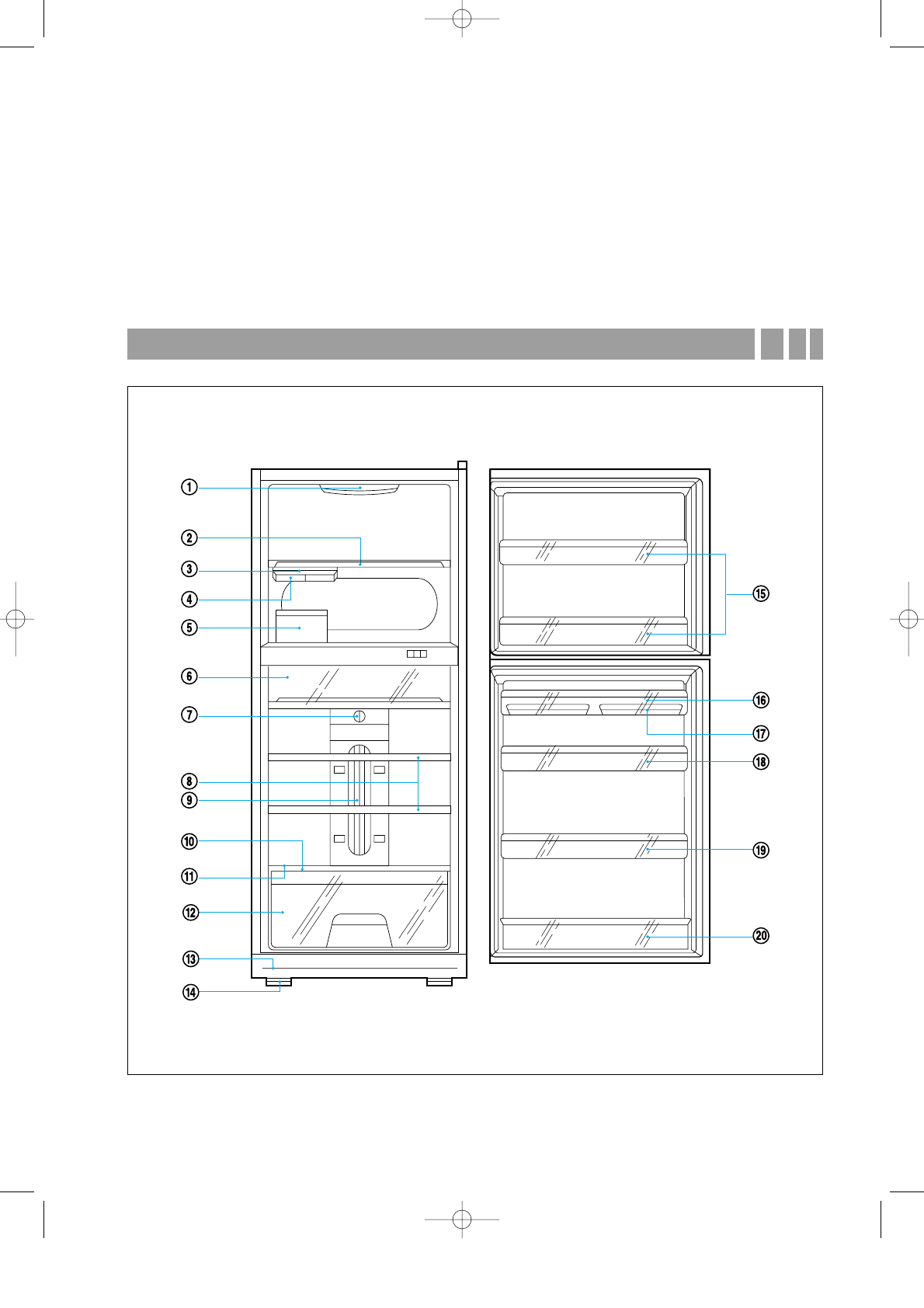 ①
②
③
④
⑤
⑥
⑦
⑧
⑨
⑩
⑪
⑫
⑬
⑭
⑮
⑯
⑰
⑱
⑲
⑳